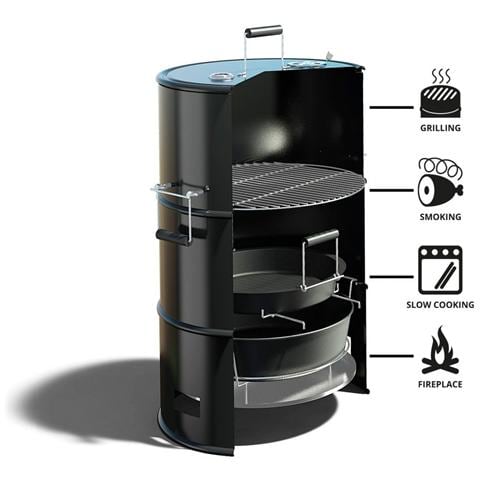 GRILLING

SMOKING

SLOW COOKING

FIREPLACE