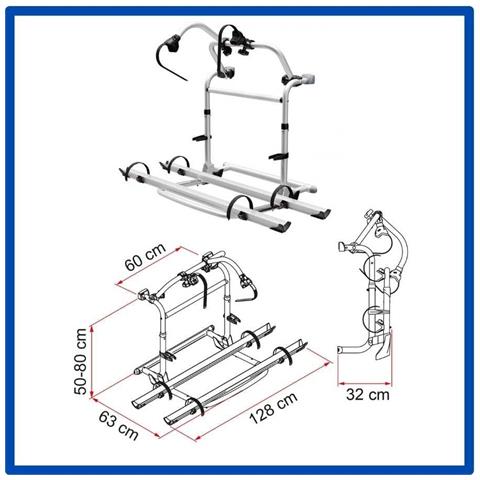 60 cm

50-80 cm

63 cm

128 cm

32 cm