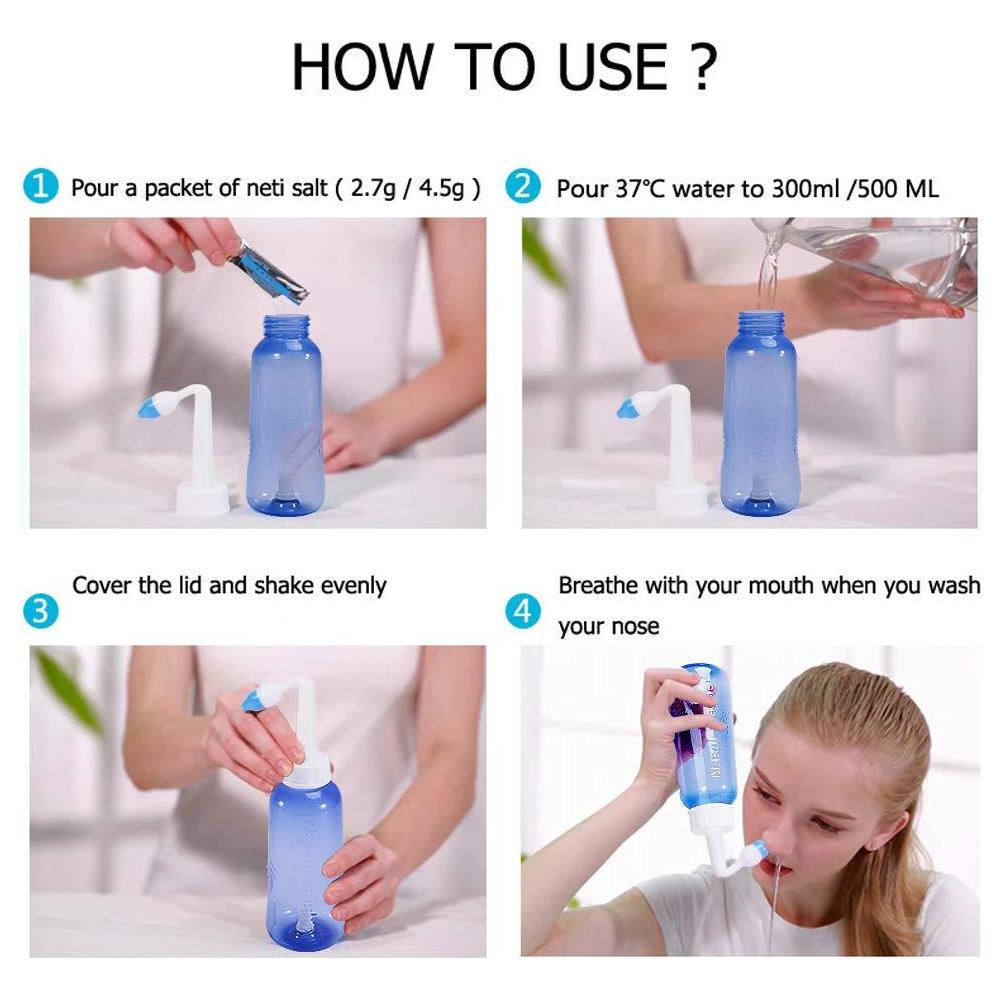 HOW TO USE ?

1 Pour a packet of neti salt ( 2.7g / 4.5g )

2 Pour 37°C water to 300ml /500 ML

3 Cover the lid and shake evenly

4 Breathe with your mouth when you wash your nose