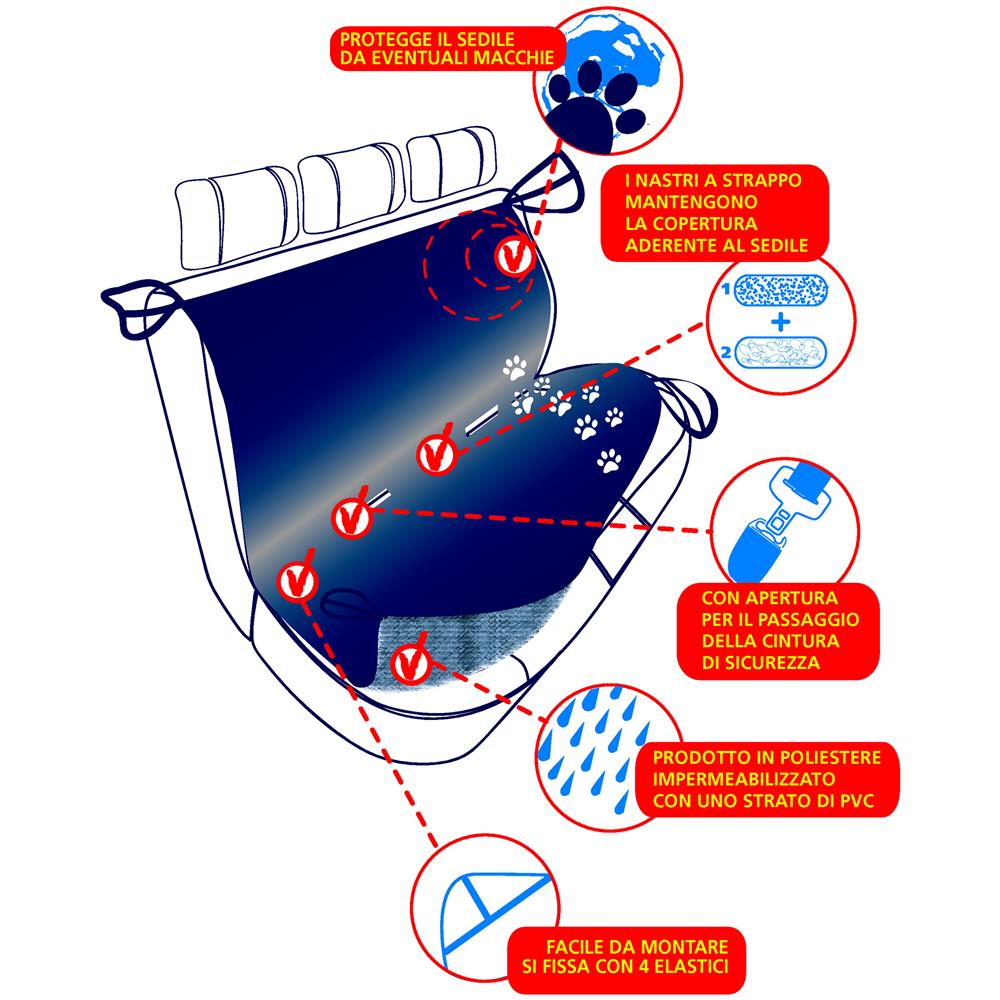 PROTEGGE IL SEDILE DA EVENTUALI MACCHIE

I NASTRI A STRAPPO MANTENGONO LA COPERTURA ADERENTE AL SEDILE

1

+

2

CON APERTURA PER IL PASSAGGIO DELLA CINTURA DI SICUREZZA

PRODOTTO IN POLIESTERE IMPERMEABILIZZATO CON UNO STRATO DI PVC

FACILE DA MONTARE SI FISSA CON 4 ELASTICI