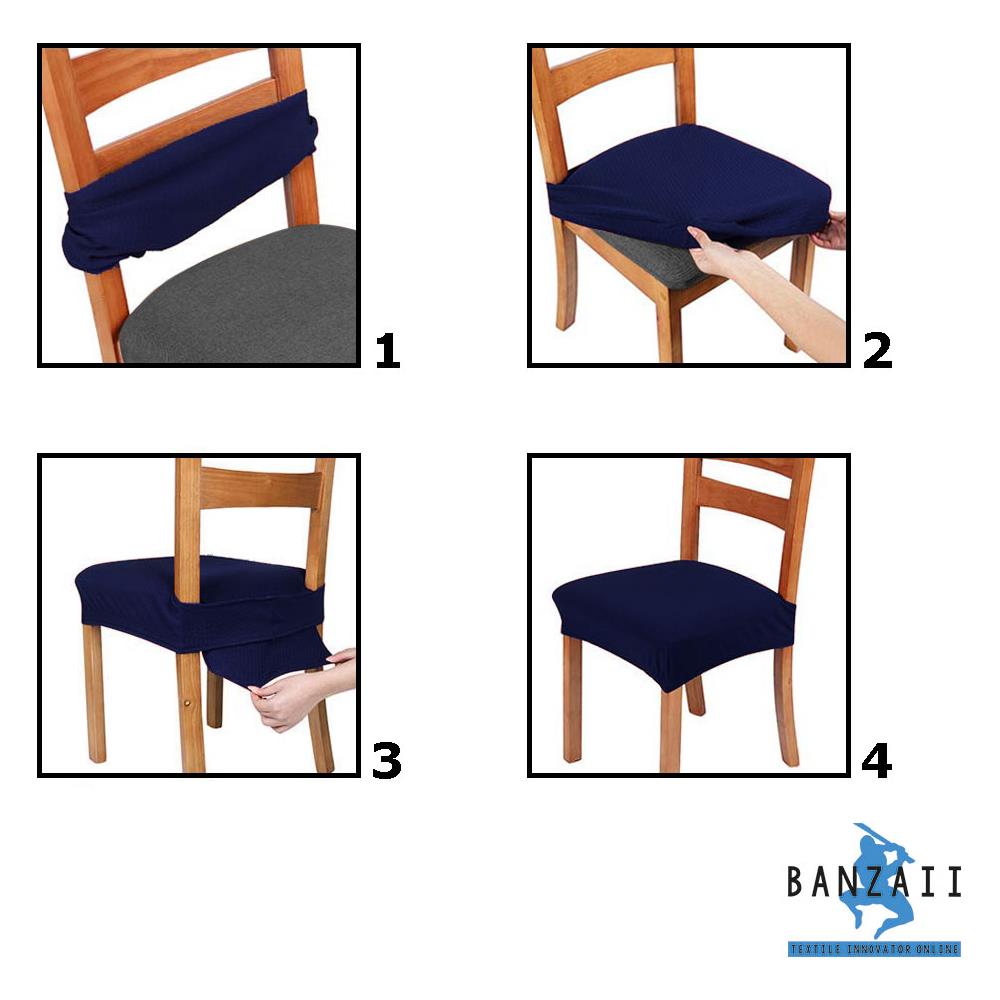 1

2

3

4

BANZAII
TEXTILE INNOVATOR ONLINE