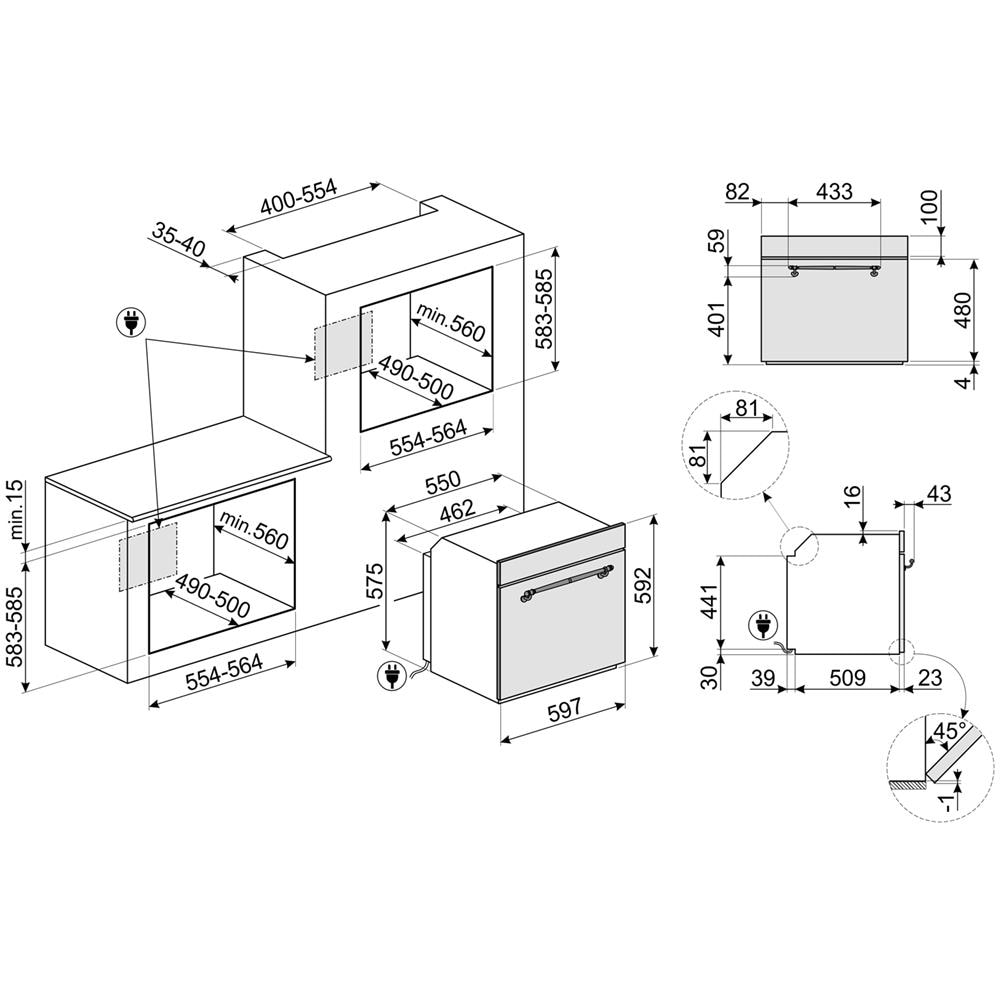 400-554
35-40
583-585
min.560
490-500
554-564
min.15
583-585
min.560
490-500
554-564
550
462
575
592
597
82
433
100
59
401
480
4
81
81
16
43
441
30
39
509
23
45°
1