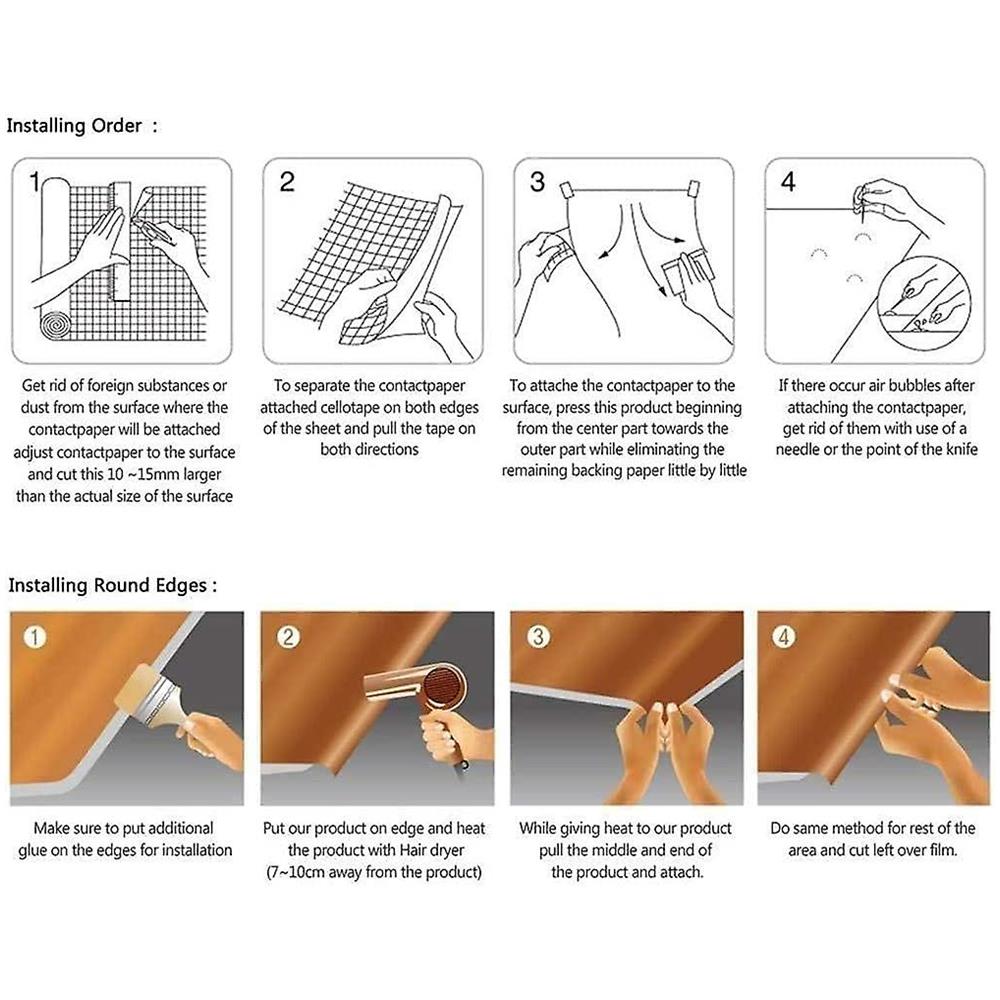 Installing Order :

1

Get rid of foreign substances or dust from the surface where the contactpaper will be attached adjust contactpaper to the surface and cut this 10 ~15mm larger than the actual size of the surface

2

To separate the contactpaper attached cellotape on both edges of the sheet and pull the tape on both directions

3

To attache the contactpaper to the surface, press this product beginning from the center part towards the outer part while eliminating the remaining backing paper little by little

4

If there occur air bubbles after attaching the contactpaper, get rid of them with use of a needle or the point of the knife

Installing Round Edges :

1

Make sure to put additional glue on the edges for installation

2

Put our product on edge and heat the product with Hair dryer (7~10cm away from the product)

3

While giving heat to our product pull the middle and end of the product and attach.

4

Do same method for rest of the area and cut left over film.