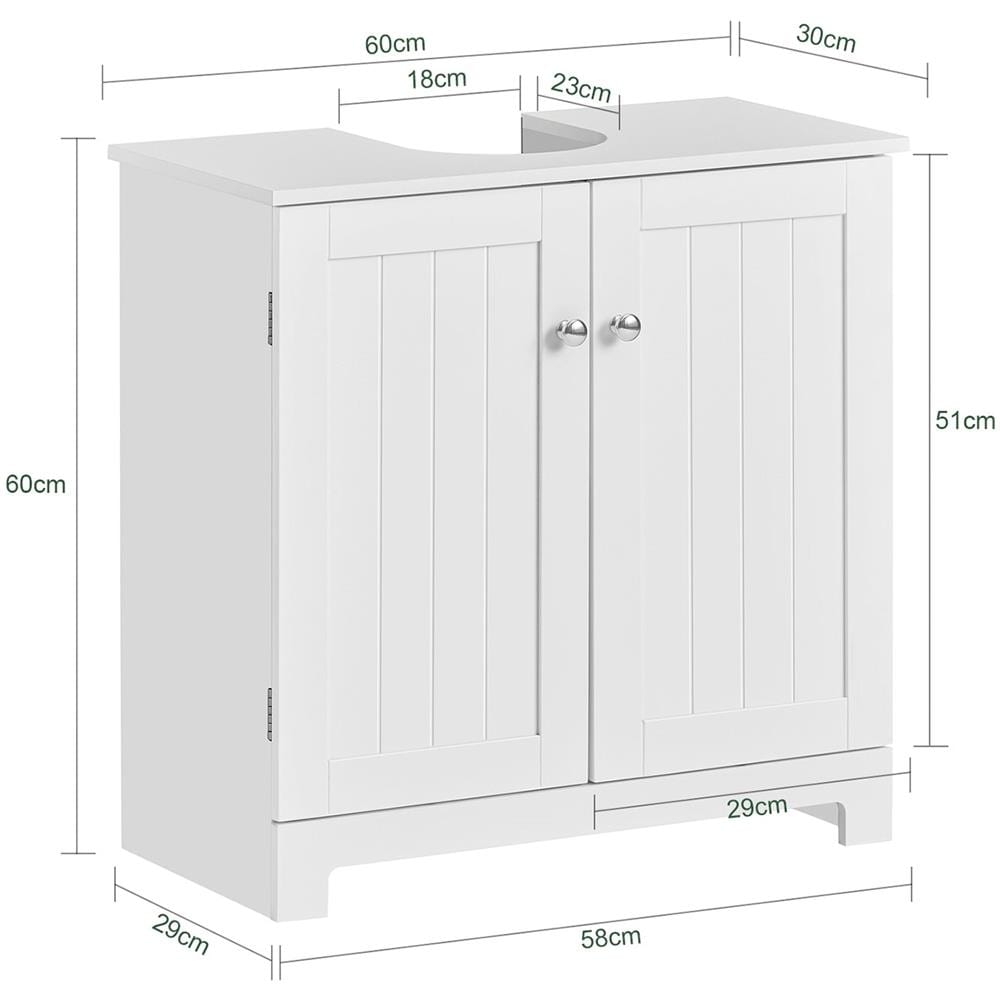 60cm
30cm
18cm
23cm
60cm
51cm
29cm
29cm
58cm