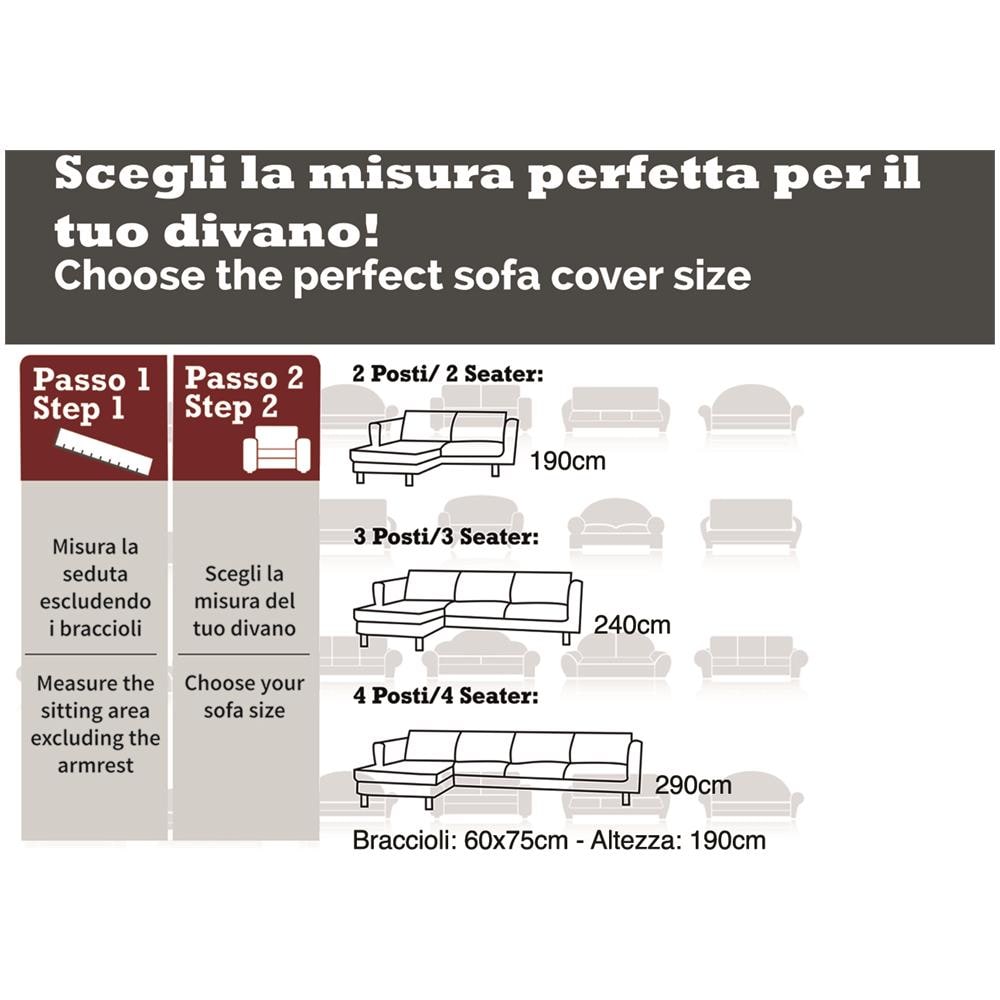 Scegli la misura perfetta per il tuo divano!
Choose the perfect sofa cover size

Passo 1
Step 1

Misura la seduta escludendo i braccioli

Measure the sitting area excluding the armrest

Passo 2
Step 2

Scegli la misura del tuo divano

Choose your sofa size

2 Posti/ 2 Seater:

190cm

3 Posti/3 Seater:

240cm

4 Posti/4 Seater:

290cm

Braccioli: 60x75cm - Altezza: 190cm