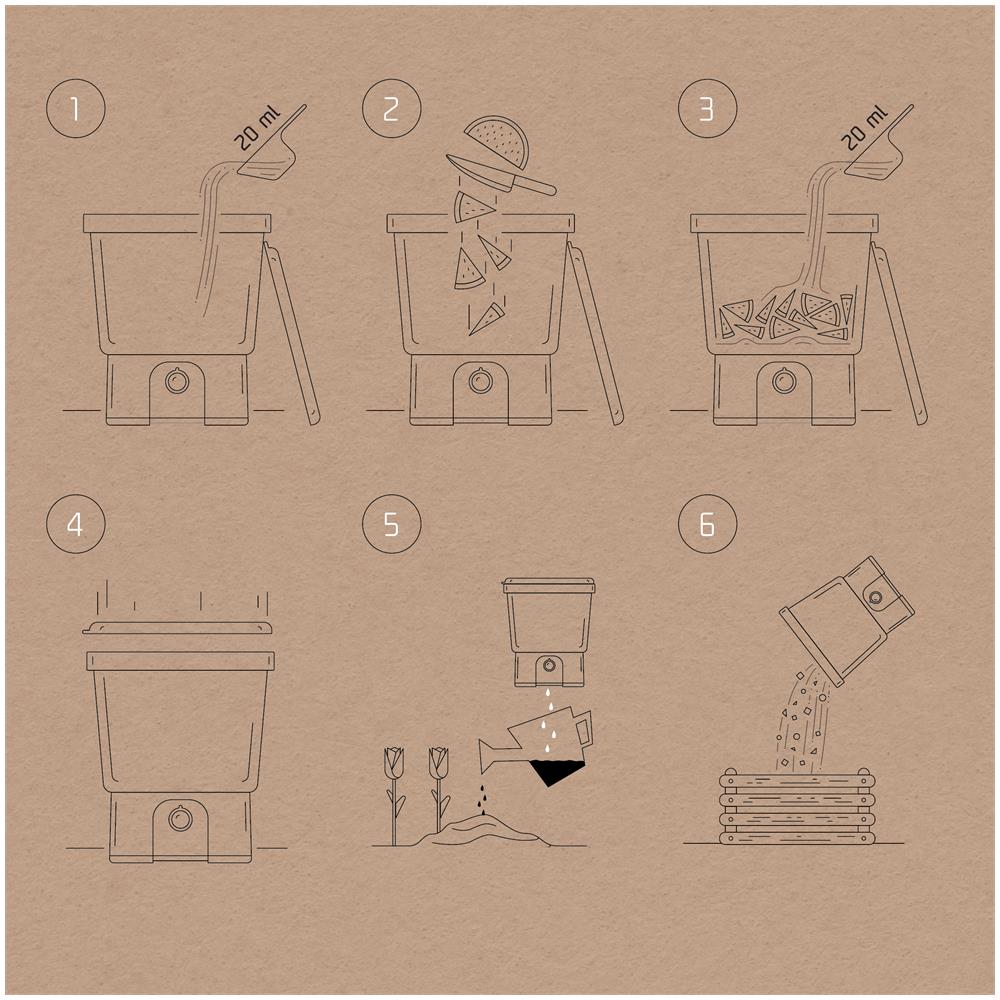 1
20 ml
2
3
20 ml
4
5
6