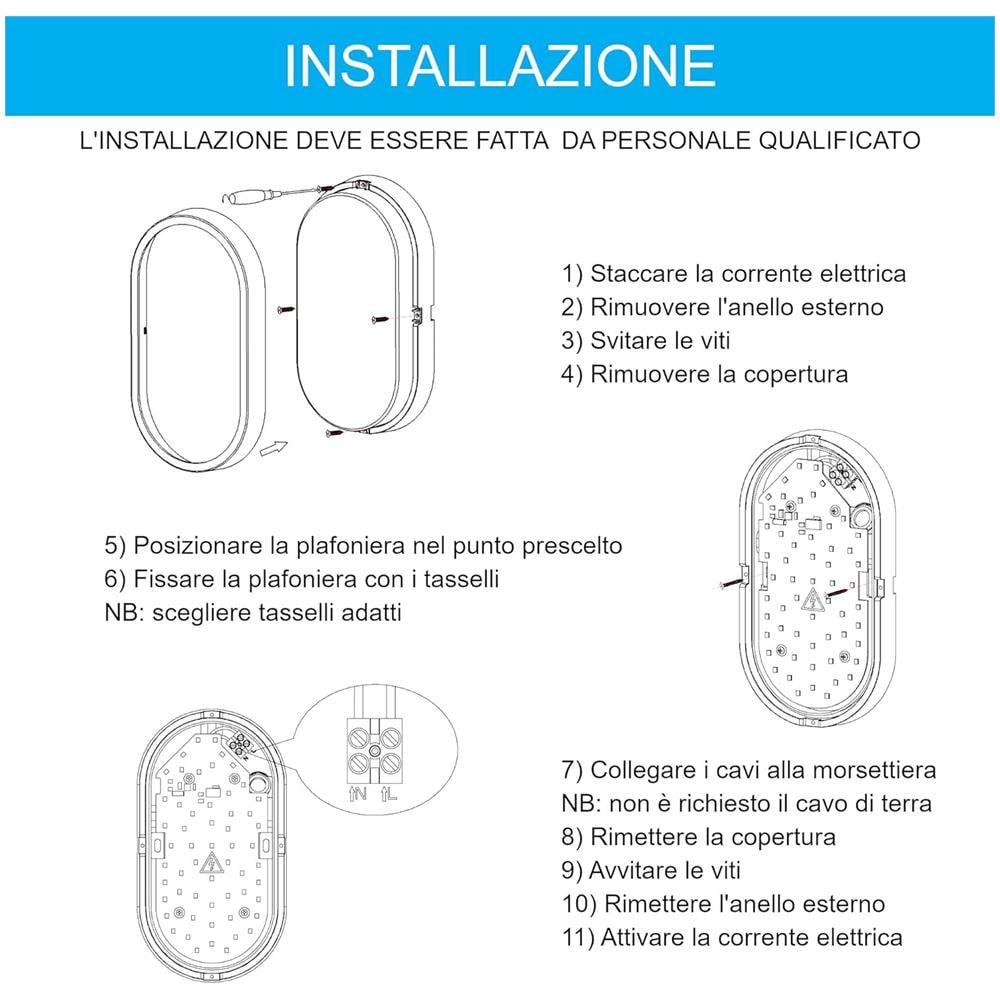 INSTALLAZIONE

L'INSTALLAZIONE DEVE ESSERE FATTA DA PERSONALE QUALIFICATO

1) Staccare la corrente elettrica
2) Rimuovere l'anello esterno
3) Svitare le viti
4) Rimuovere la copertura

5) Posizionare la plafoniera nel punto prescelto
6) Fissare la plafoniera con i tasselli
NB: scegliere tasselli adatti

N L

7) Collegare i cavi alla morsettiera
NB: non è richiesto il cavo di terra
8) Rimettere la copertura
9) Avvitare le viti
10) Rimettere l'anello esterno
11) Attivare la corrente elettrica