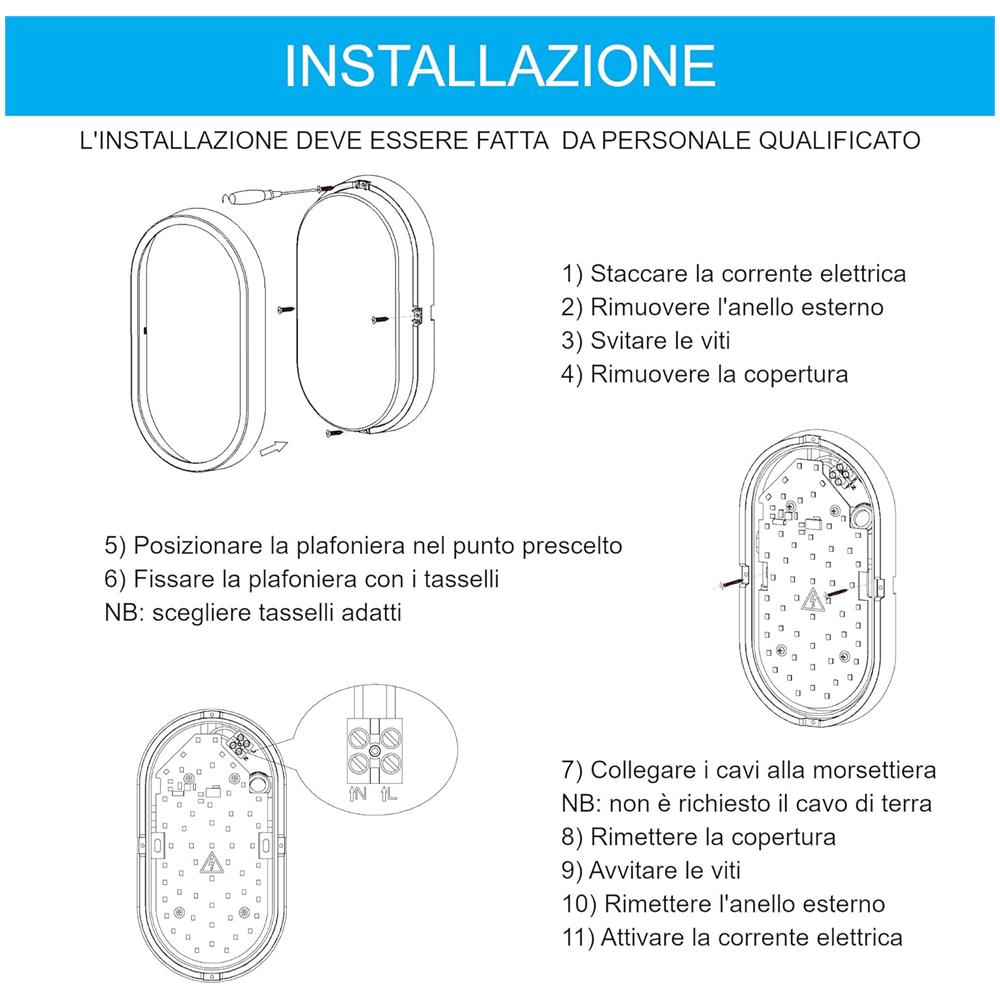 INSTALLAZIONE

L'INSTALLAZIONE DEVE ESSERE FATTA DA PERSONALE QUALIFICATO

1) Staccare la corrente elettrica
2) Rimuovere l'anello esterno
3) Svitare le viti
4) Rimuovere la copertura

5) Posizionare la plafoniera nel punto prescelto
6) Fissare la plafoniera con i tasselli
NB: scegliere tasselli adatti

N L

7) Collegare i cavi alla morsettiera
NB: non è richiesto il cavo di terra
8) Rimettere la copertura
9) Avvitare le viti
10) Rimettere l'anello esterno
11) Attivare la corrente elettrica