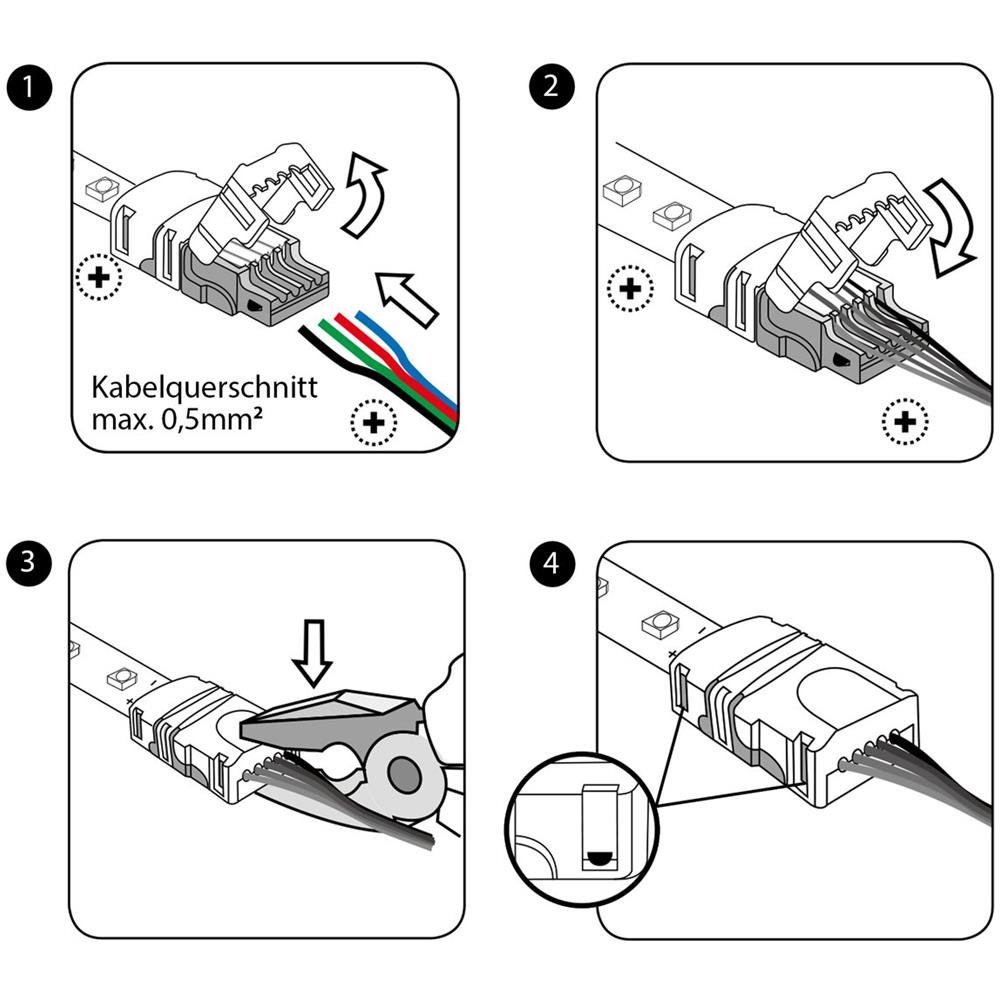 1

Kabelquerschnitt max. 0,5mm²

2

3

4