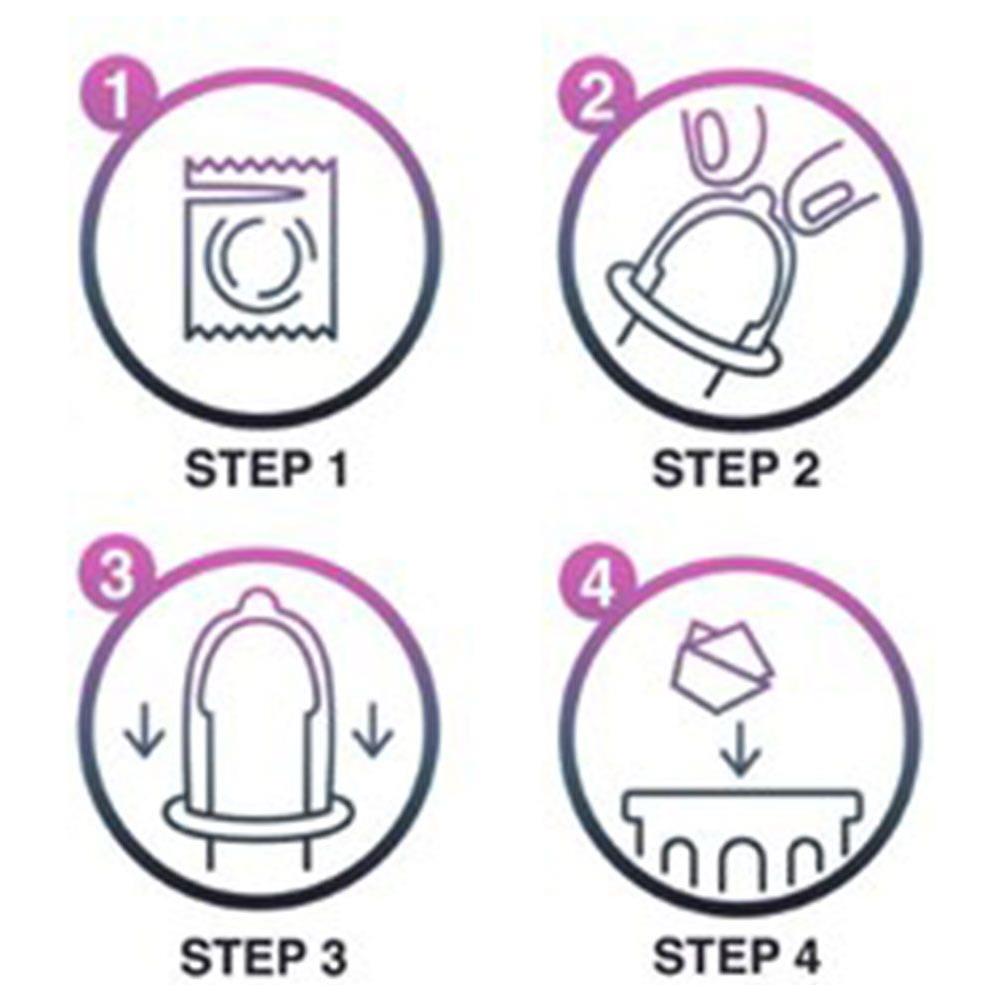 1

STEP 1

2

STEP 2

3

STEP 3

4

STEP 4