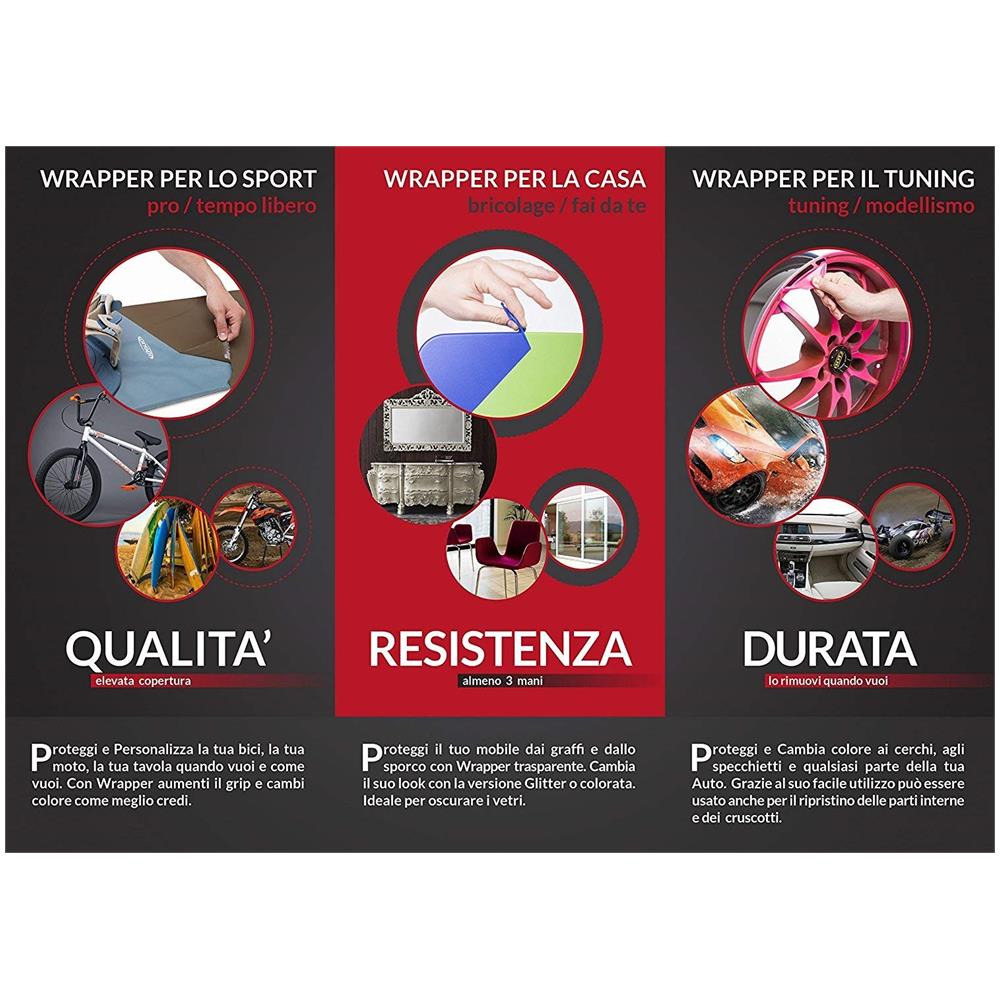 WRAPPER PER LO SPORT
pro / tempo libero

QUALITA'
elevata copertura

Proteggi e Personalizza la tua bici, la tua moto, la tua tavola quando vuoi e come vuoi. Con Wrapper aumenti il grip e cambi colore come meglio credi.

WRAPPER PER LA CASA
bricolage / fai da te

RESISTENZA
almeno 3 mani

Proteggi il tuo mobile dai graffi e dallo sporco con Wrapper trasparente. Cambia il suo look con la versione Glitter o colorata. Ideale per oscurare i vetri.

WRAPPER PER IL TUNING
tuning / modellismo

DURATA
lo rimuovi quando vuoi

Proteggi e Cambia colore ai cerchi, agli specchietti e qualsiasi parte della tua Auto. Grazie al suo facile utilizzo può essere usato anche per il ripristino delle parti interne e dei cruscotti.