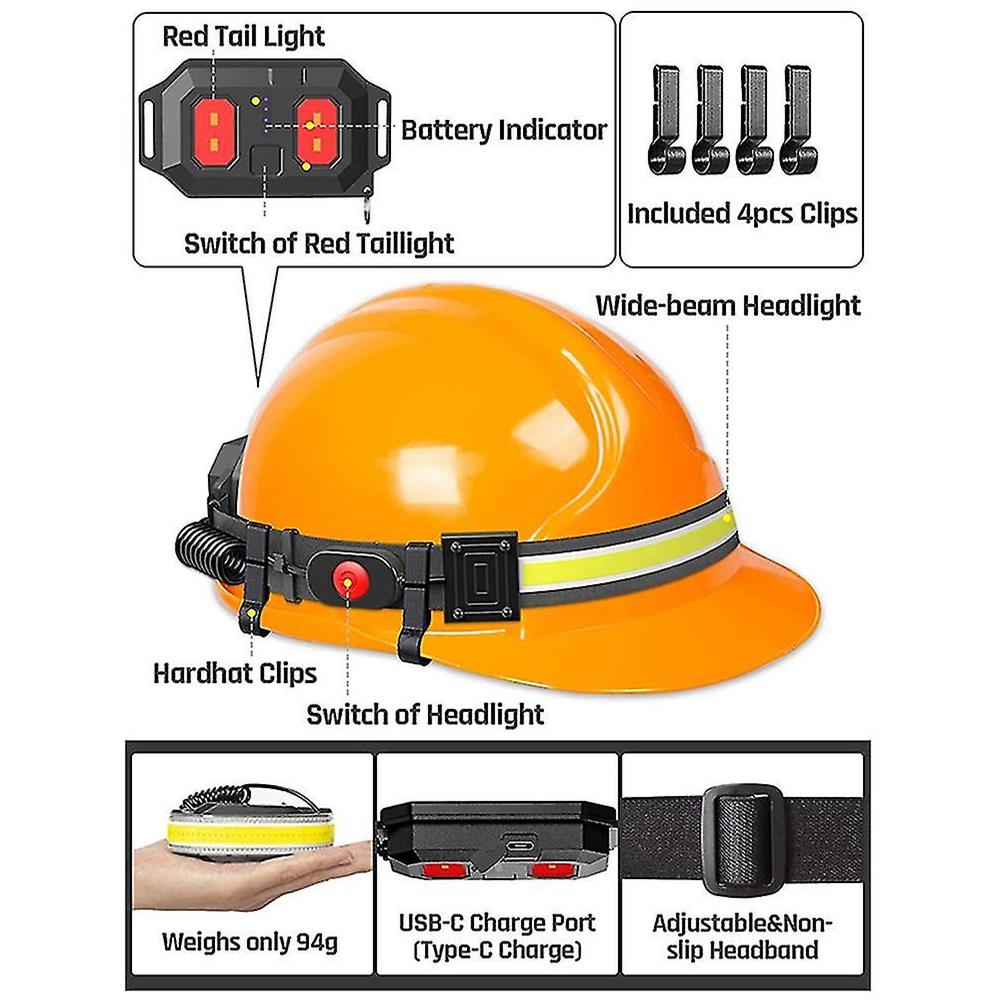 Red Tail Light
Battery Indicator
Switch of Red Taillight

Included 4pcs Clips

Wide-beam Headlight

Hardhat Clips
Switch of Headlight

Weighs only 94g

USB-C Charge Port (Type-C Charge)

Adjustable&Non-slip Headband