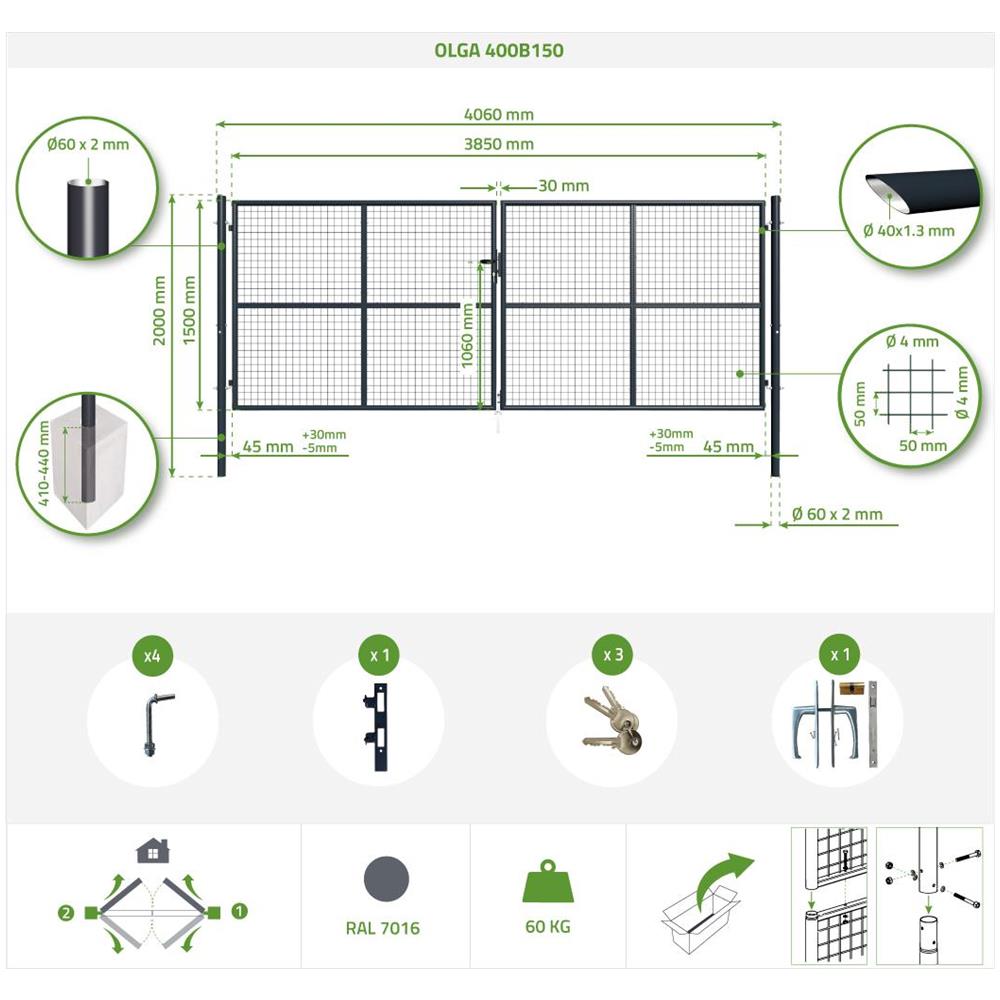 OLGA 400B150

4060 mm

3850 mm

30 mm

Ø60 x 2 mm

Ø 40x1.3 mm

2000 mm

1500 mm

1060 mm

Ø 4 mm

50 mm

Ø 4 mm

50 mm

410-440 mm

45 mm

+30mm
-5mm

+30mm
-5mm

45 mm

Ø 60 x 2 mm

x4

x 1

x 3

x 1

2

1

RAL 7016

60 KG