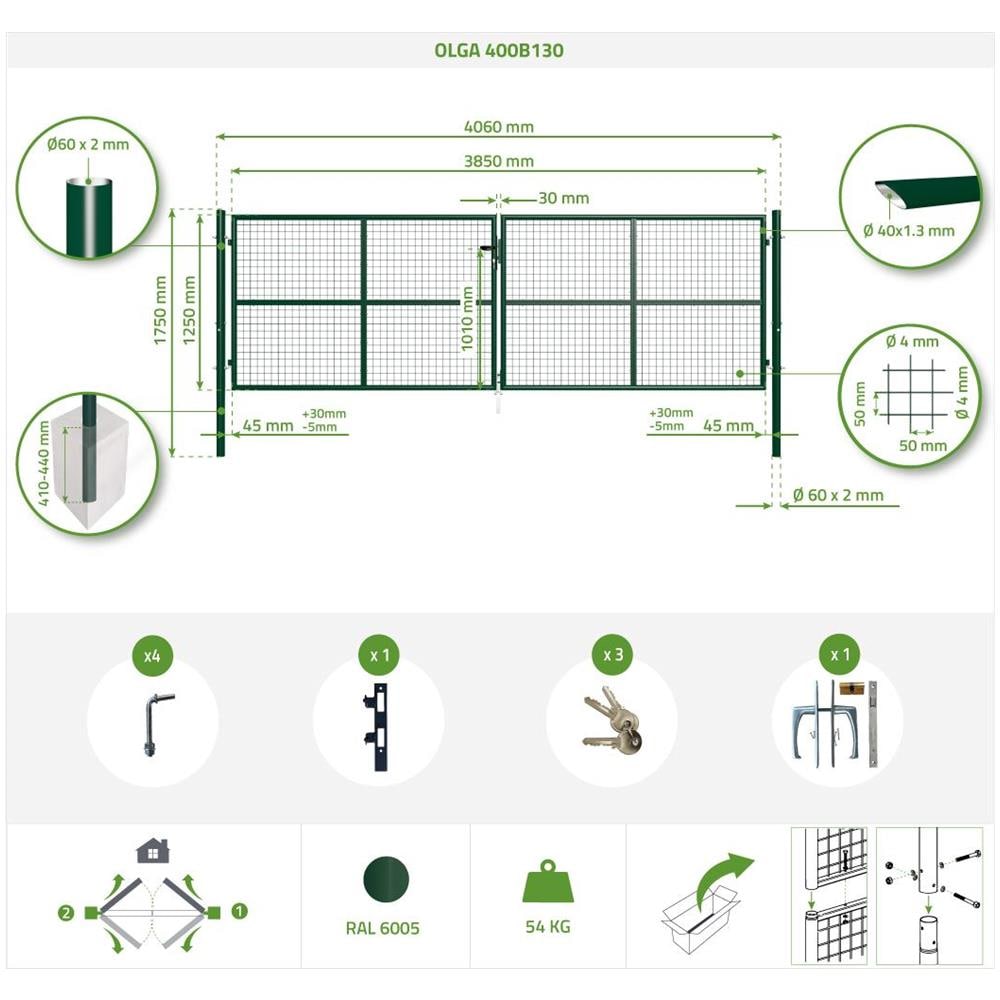 OLGA 400B130

Ø60 x 2 mm

4060 mm

3850 mm

30 mm

Ø 40x1.3 mm

1750 mm

1250 mm

1010 mm

Ø 4 mm

50 mm

Ø 4 mm

50 mm

410-440 mm

45 mm

+30mm
-5mm

+30mm
-5mm

45 mm

Ø 60 x 2 mm

x4

x 1

x 3

x 1

2

1

RAL 6005

54 KG