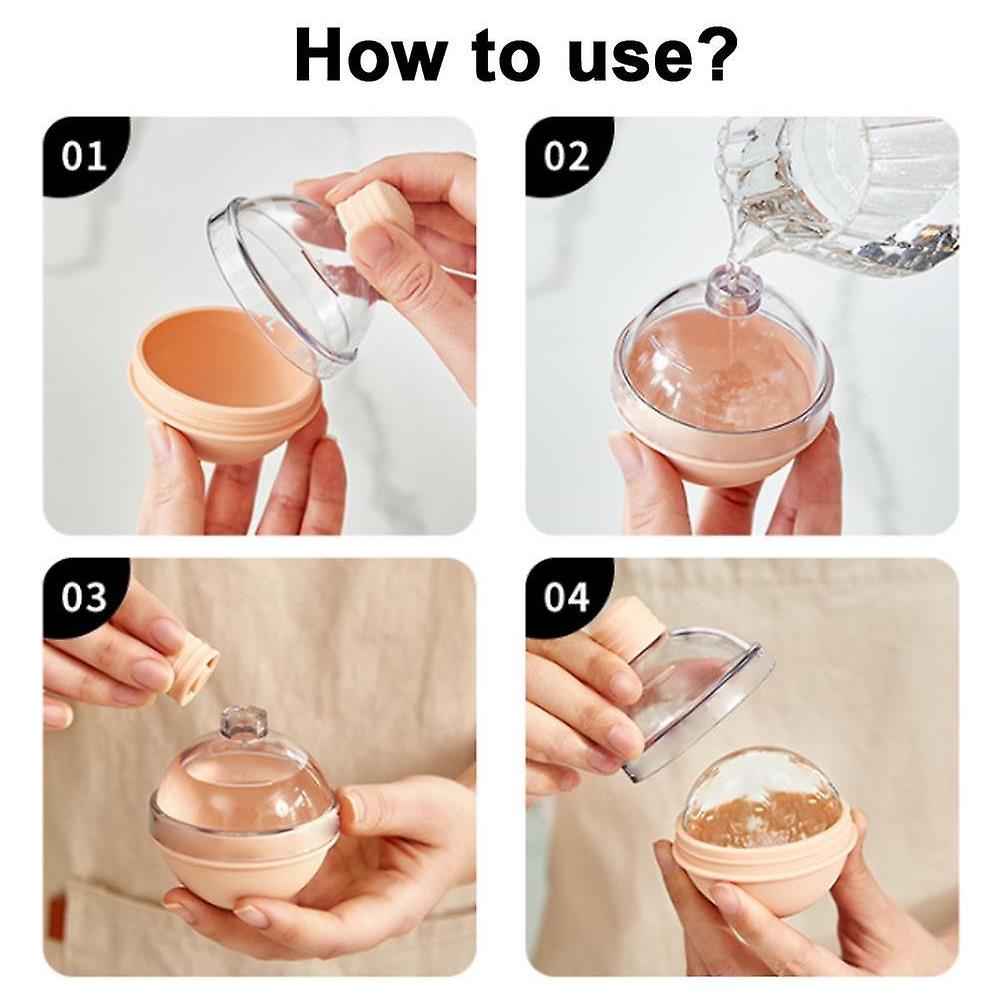 How to use?

01

02

03

04