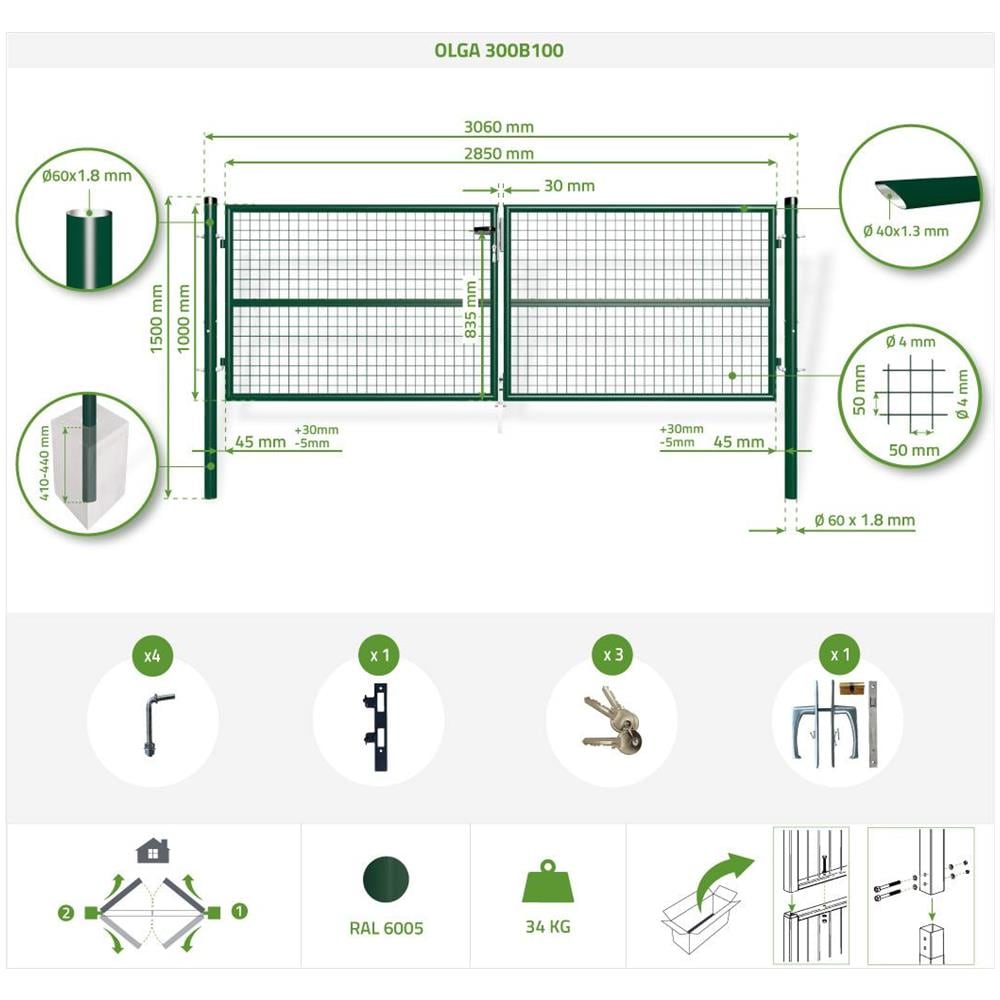 OLGA 300B100

3060 mm
2850 mm
30 mm
Ø60x1.8 mm
Ø 40x1.3 mm
1500 mm
1000 mm
835 mm
Ø 4 mm
50 mm
Ø 4 mm
50 mm
410-440 mm
45 mm
+30mm
-5mm
+30mm
-5mm
45 mm
Ø 60 x 1.8 mm

x4
x 1
x 3
x 1

2
1
RAL 6005
34 KG