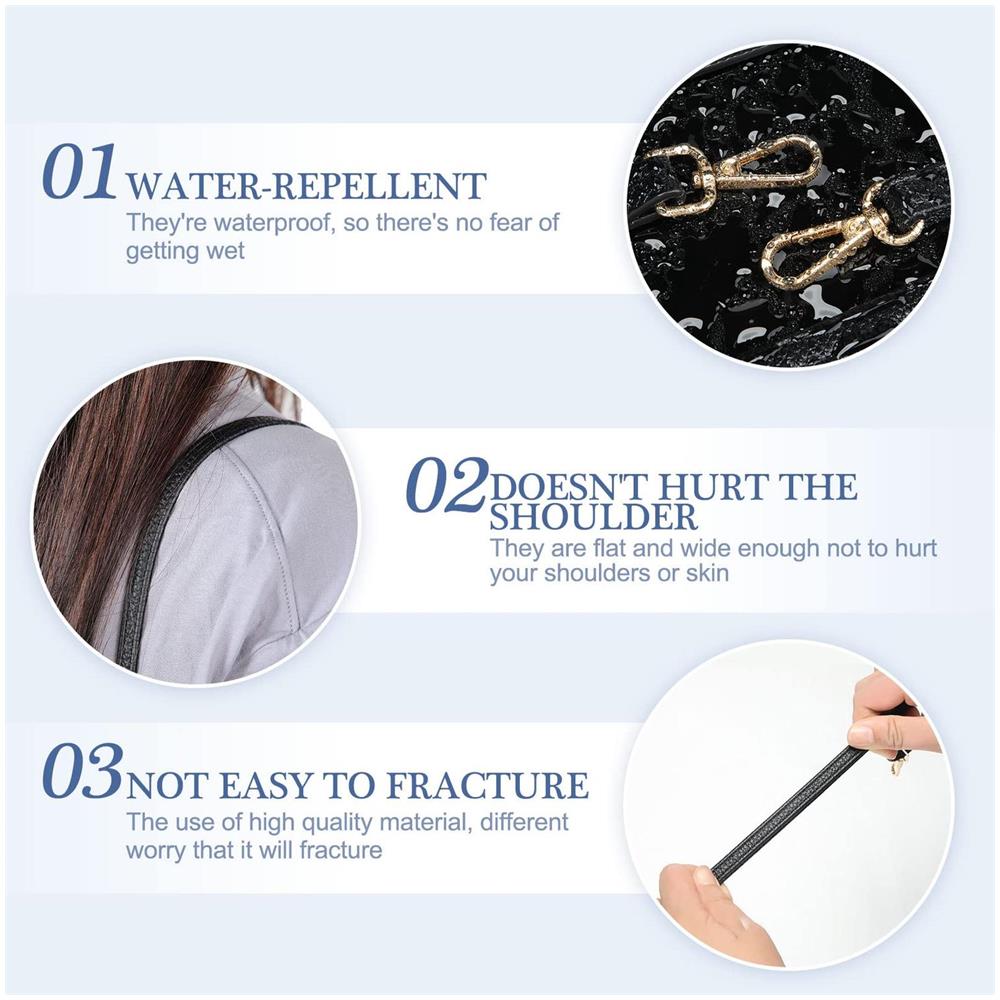 01 WATER-REPELLENT
They're waterproof, so there's no fear of getting wet

02 DOESN'T HURT THE SHOULDER
They are flat and wide enough not to hurt your shoulders or skin

03 NOT EASY TO FRACTURE
The use of high quality material, different worry that it will fracture