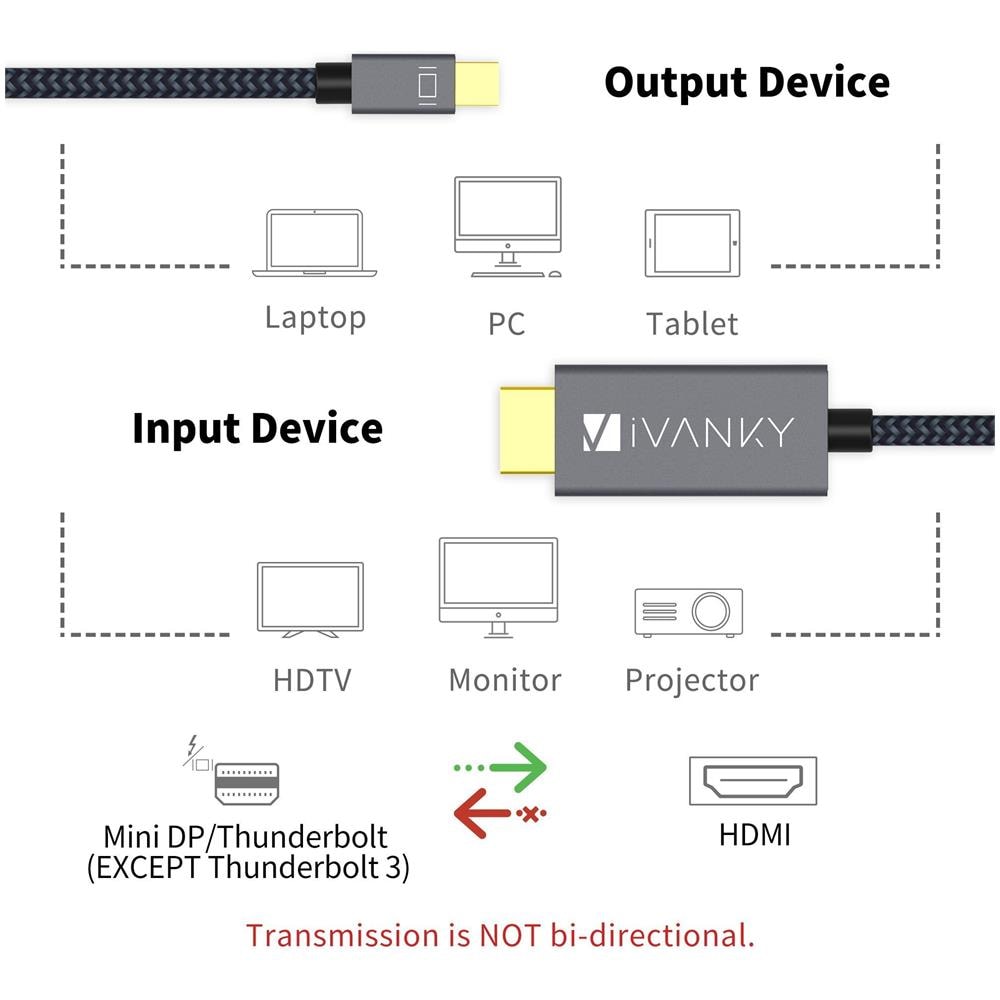 Output Device

Laptop
PC
Tablet

Input Device

iVANKY

HDTV
Monitor
Projector

Mini DP/Thunderbolt
(EXCEPT Thunderbolt 3)

HDMI

Transmission is NOT bi-directional.