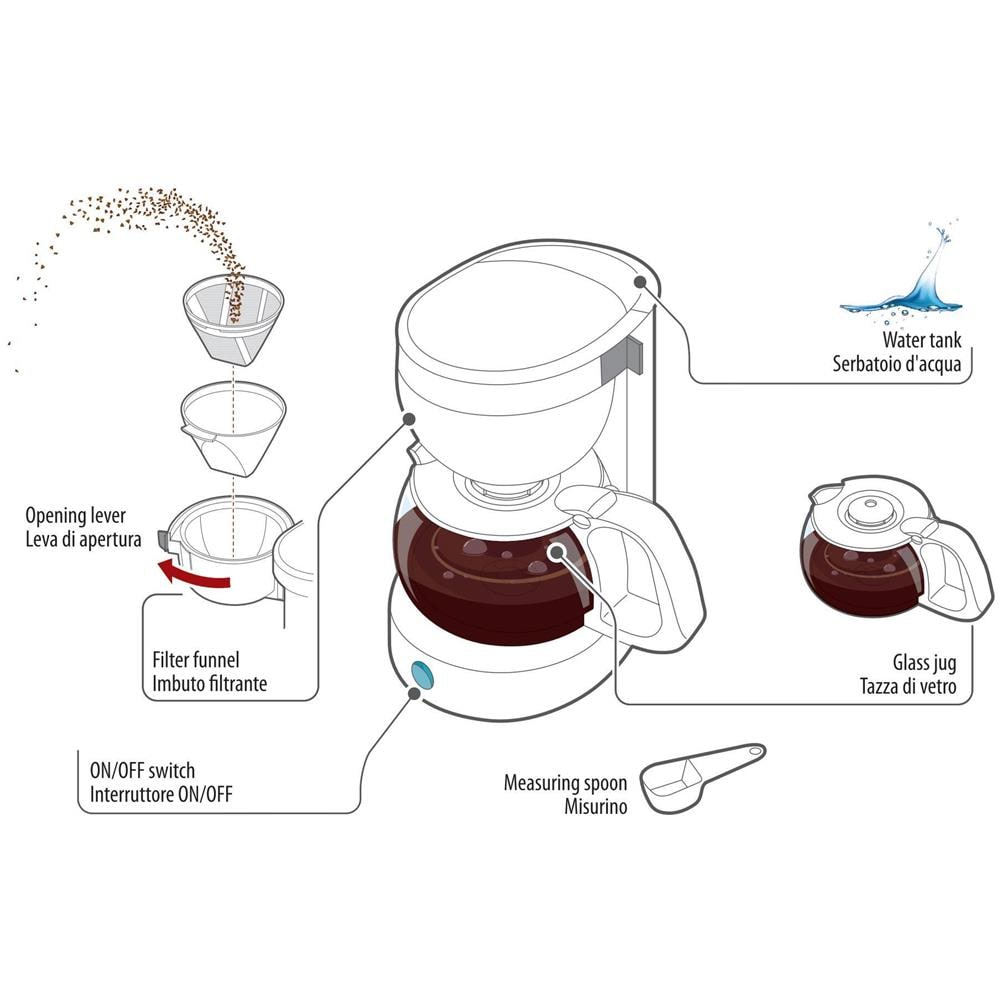 Water tank
Serbatoio d'acqua

Opening lever
Leva di apertura

Filter funnel
Imbuto filtrante

Glass jug
Tazza di vetro

ON/OFF switch
Interruttore ON/OFF

Measuring spoon
Misurino