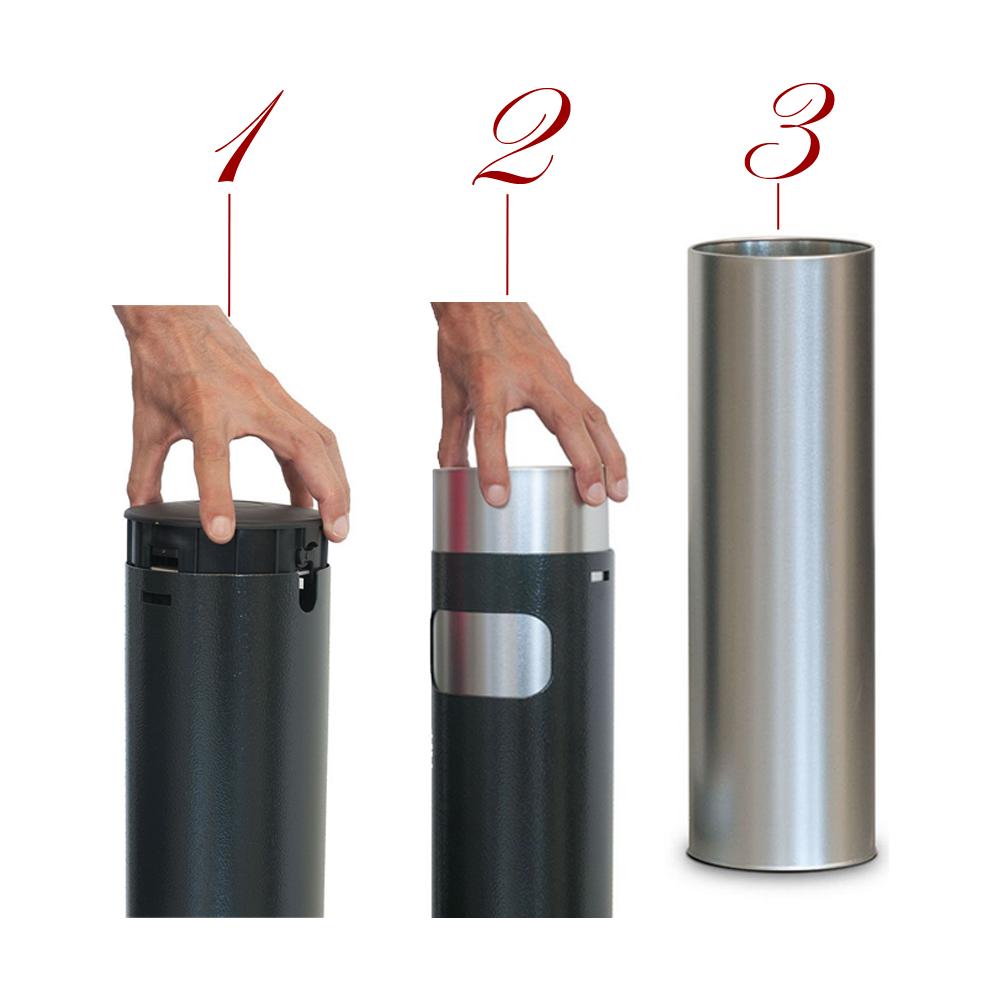 1

2

3