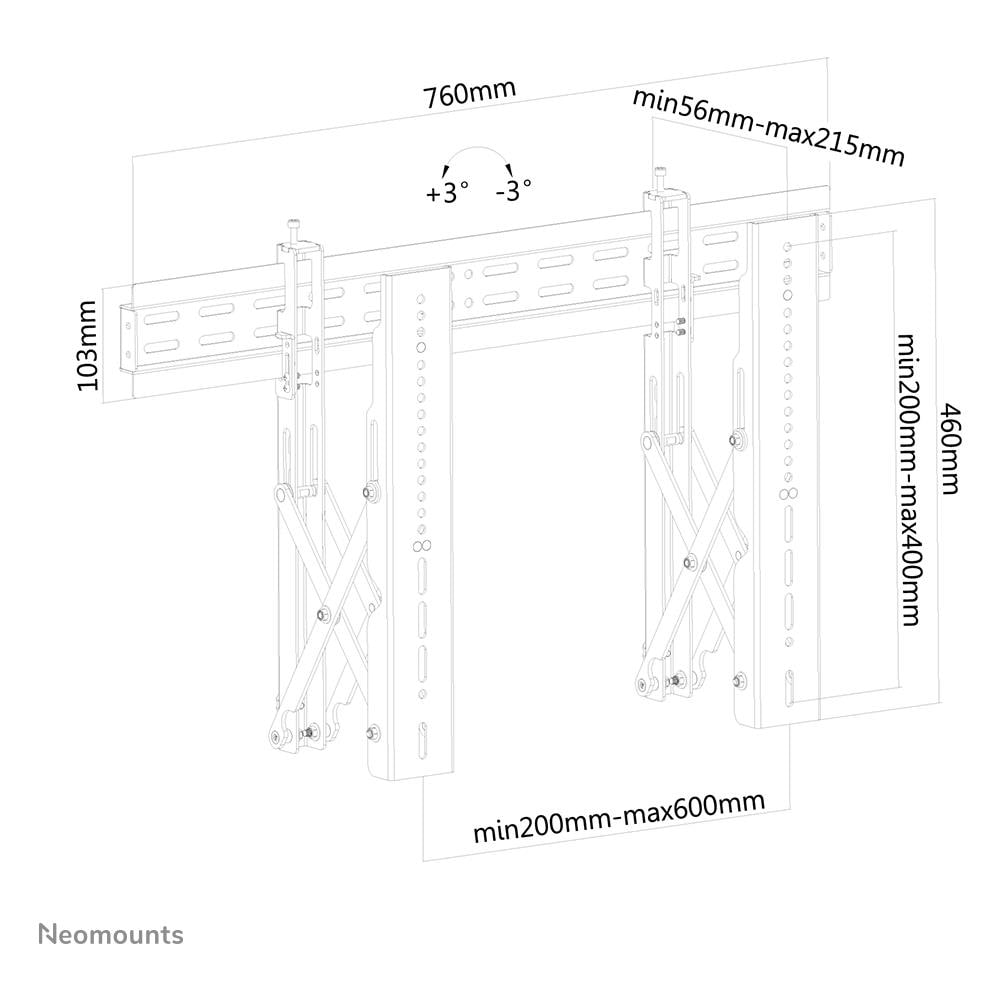 760mm

min56mm-max215mm

+3° -3°

103mm

min200mm-max400mm

460mm

min200mm-max600mm

Neomounts