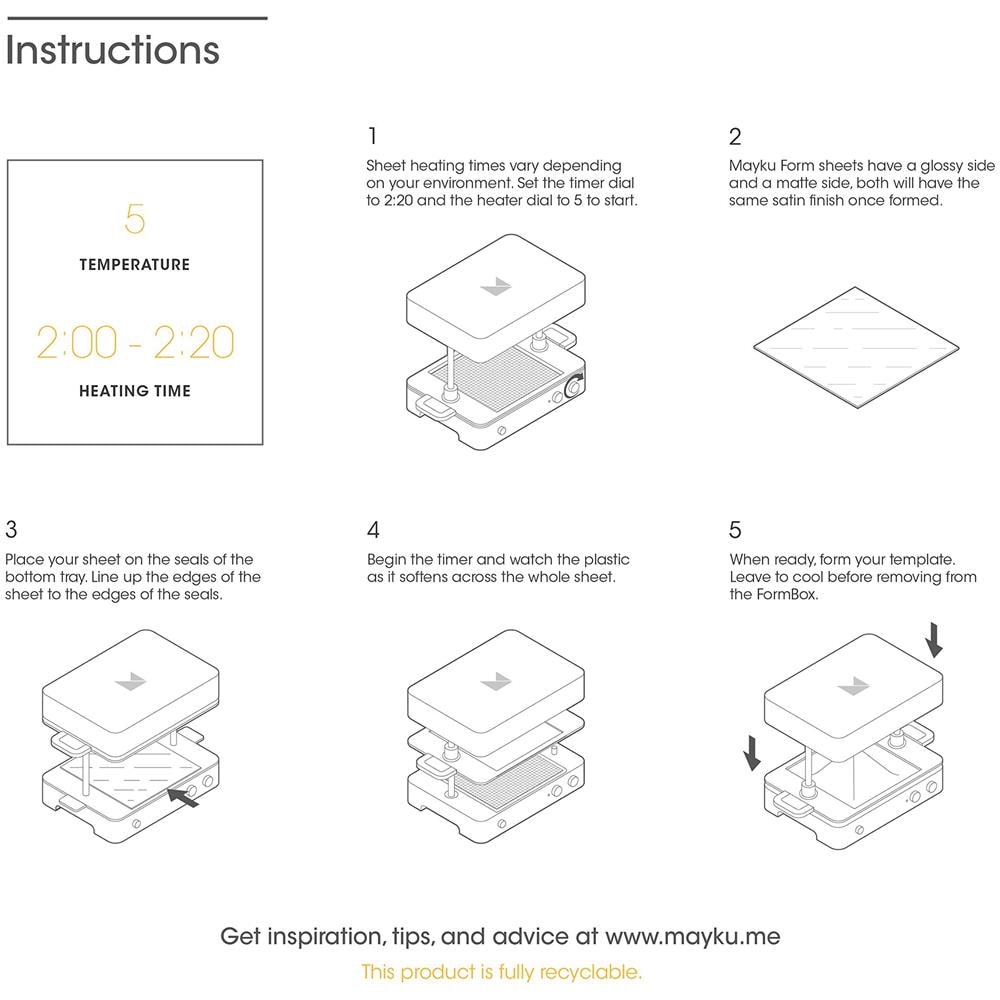 Instructions

5

TEMPERATURE

2:00 - 2:20

HEATING TIME

1
Sheet heating times vary depending on your environment. Set the timer dial to 2:20 and the heater dial to 5 to start.

2
Mayku Form sheets have a glossy side and a matte side, both will have the same satin finish once formed.

3
Place your sheet on the seals of the bottom tray. Line up the edges of the sheet to the edges of the seals.

4
Begin the timer and watch the plastic as it softens across the whole sheet.

5
When ready, form your template. Leave to cool before removing from the FormBox.

Get inspiration, tips, and advice at www.mayku.me

This product is fully recyclable.