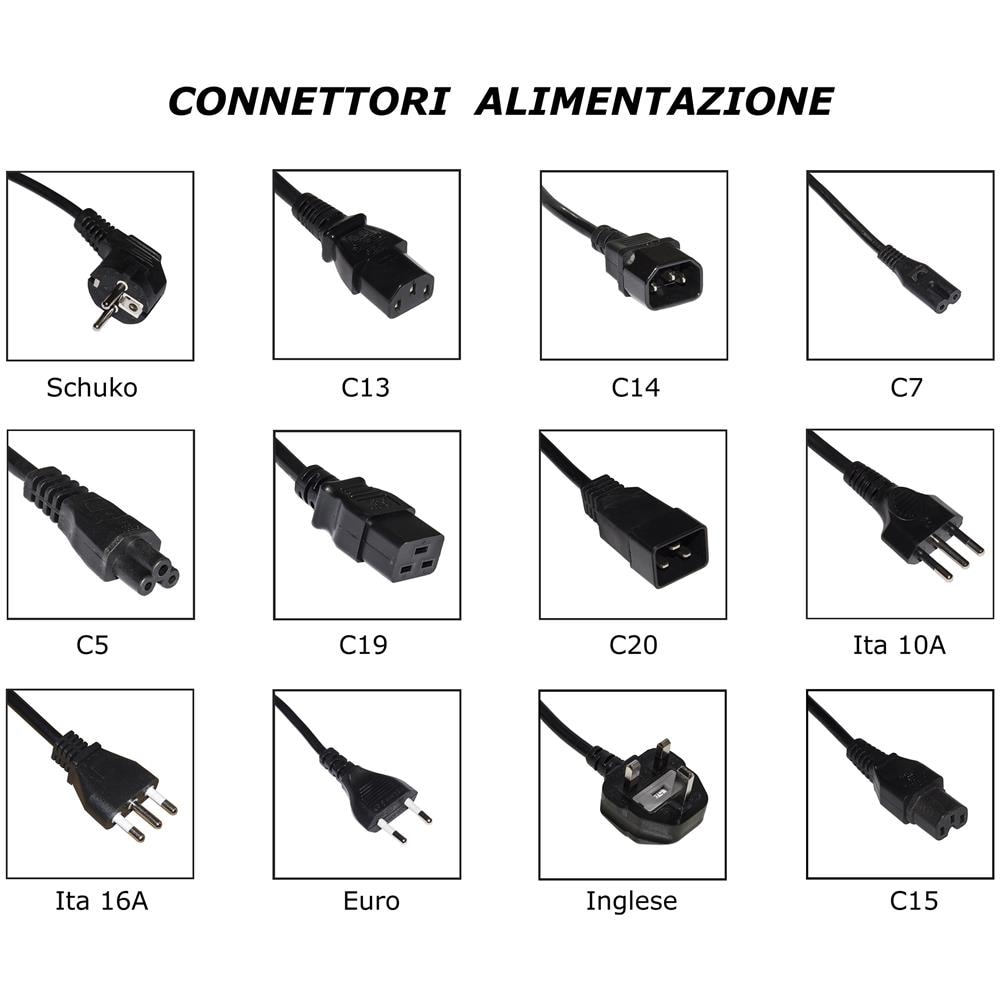 CONNETTORI ALIMENTAZIONE

Schuko

C13

C14

C7

C5

C19

C20

Ita 10A

Ita 16A

Euro

Inglese

C15