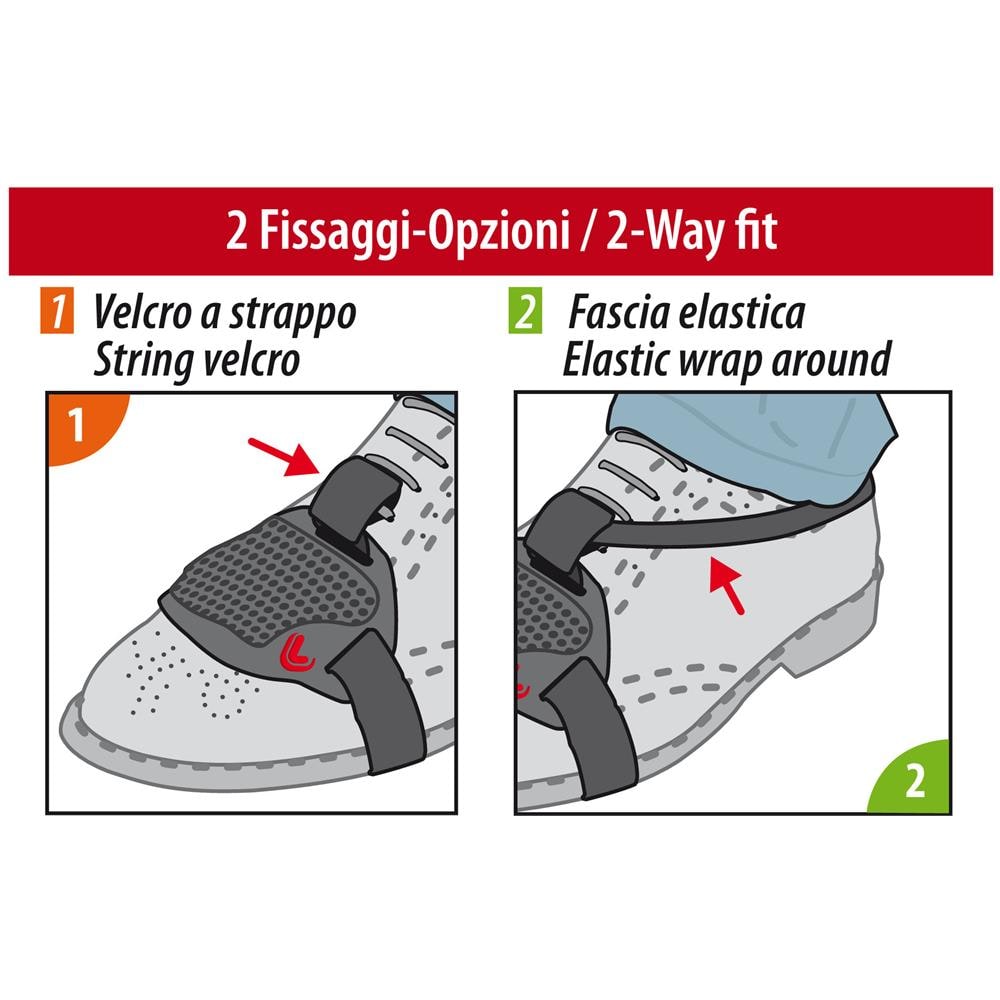 2 Fissaggi-Opzioni / 2-Way fit

1 Velcro a strappo
String velcro

2 Fascia elastica
Elastic wrap around

1

2