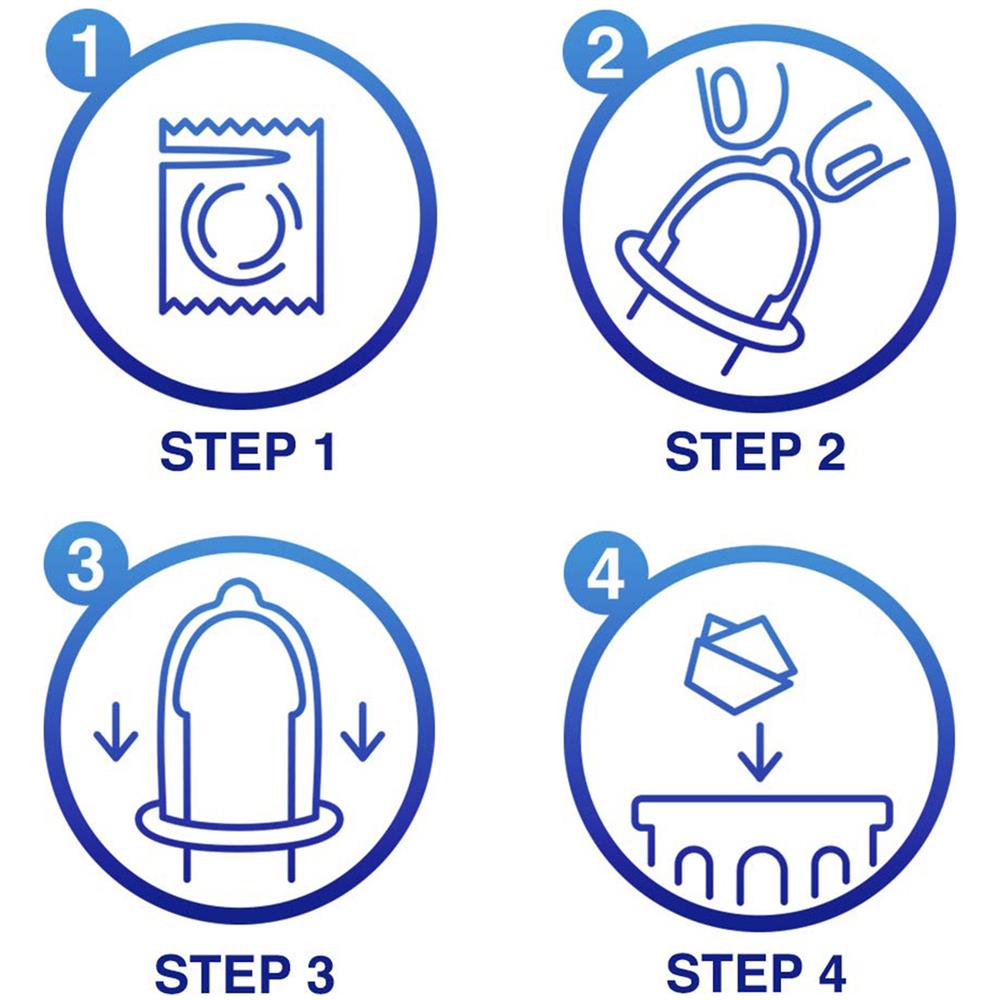 1

STEP 1

2

STEP 2

3

STEP 3

4

STEP 4