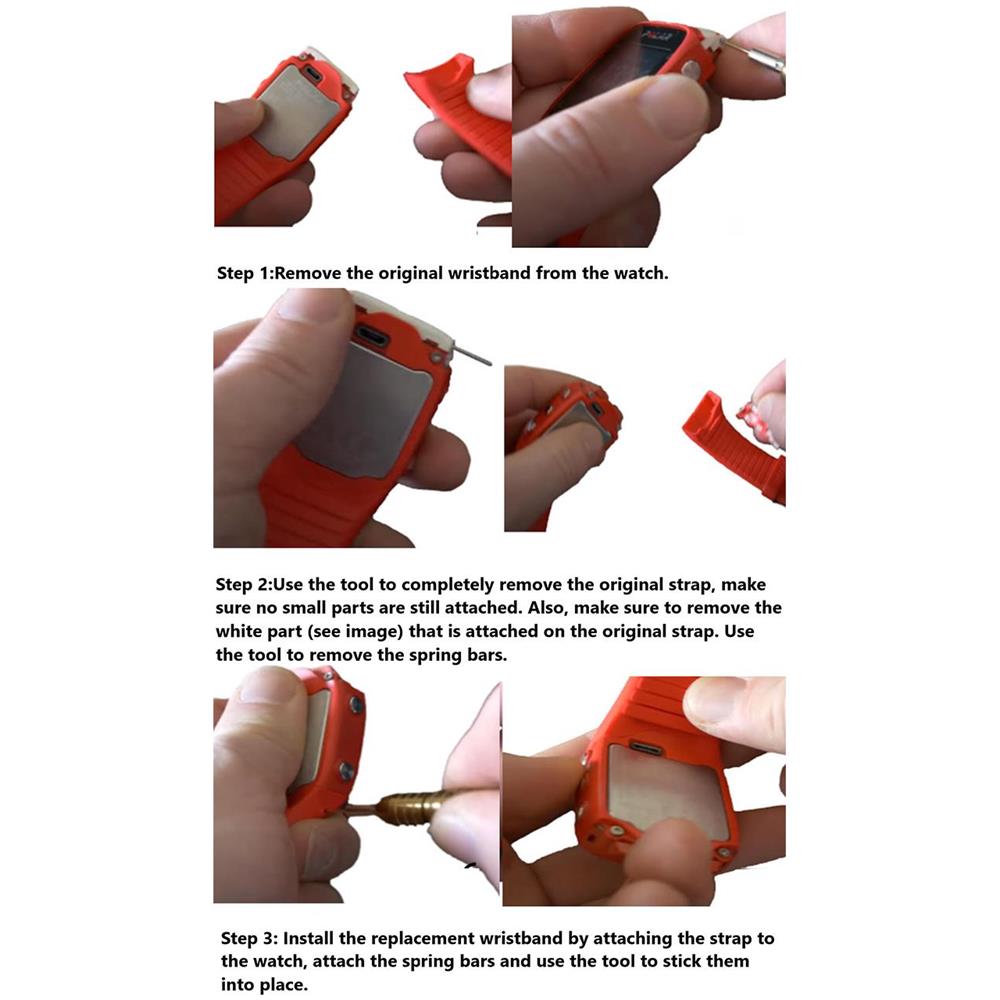 Step 1:Remove the original wristband from the watch.

Step 2:Use the tool to completely remove the original strap, make sure no small parts are still attached. Also, make sure to remove the white part (see image) that is attached on the original strap. Use the tool to remove the spring bars.

Step 3: Install the replacement wristband by attaching the strap to the watch, attach the spring bars and use the tool to stick them into place.