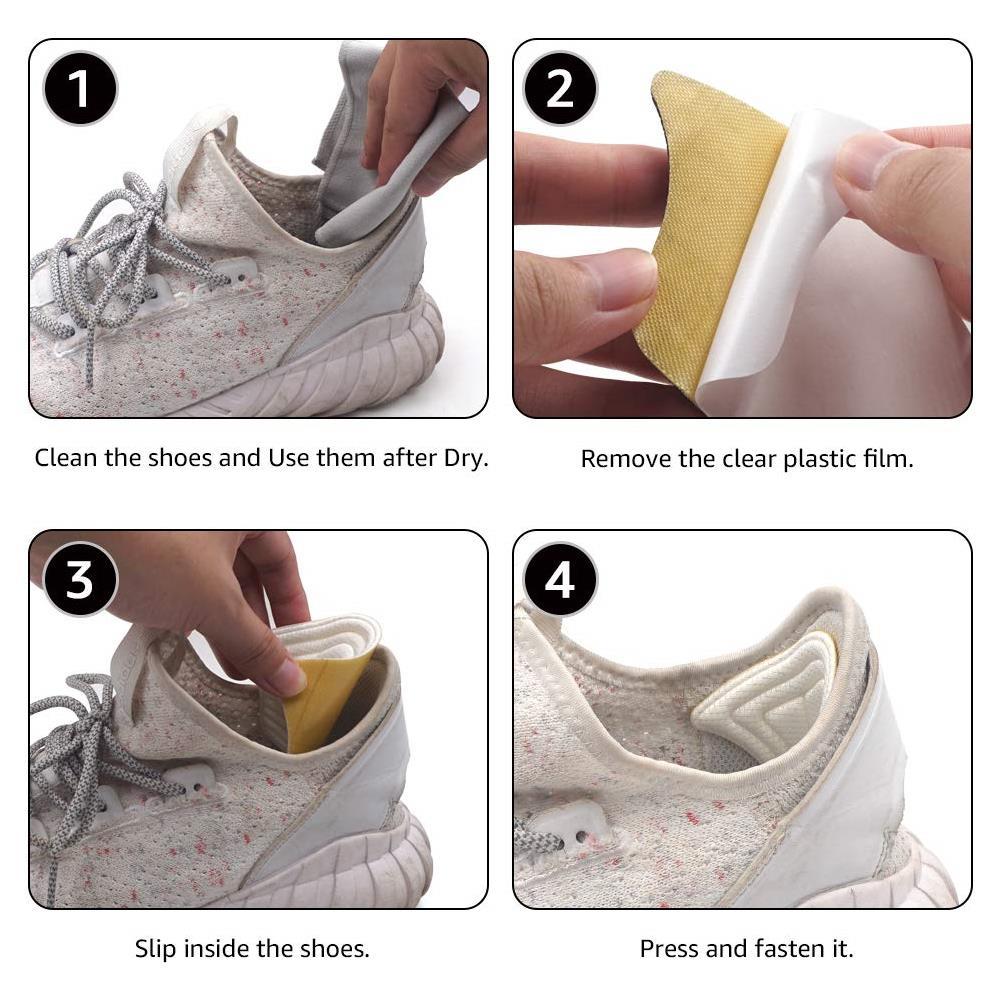 1

Clean the shoes and Use them after Dry.

2

Remove the clear plastic film.

3

Slip inside the shoes.

4

Press and fasten it.