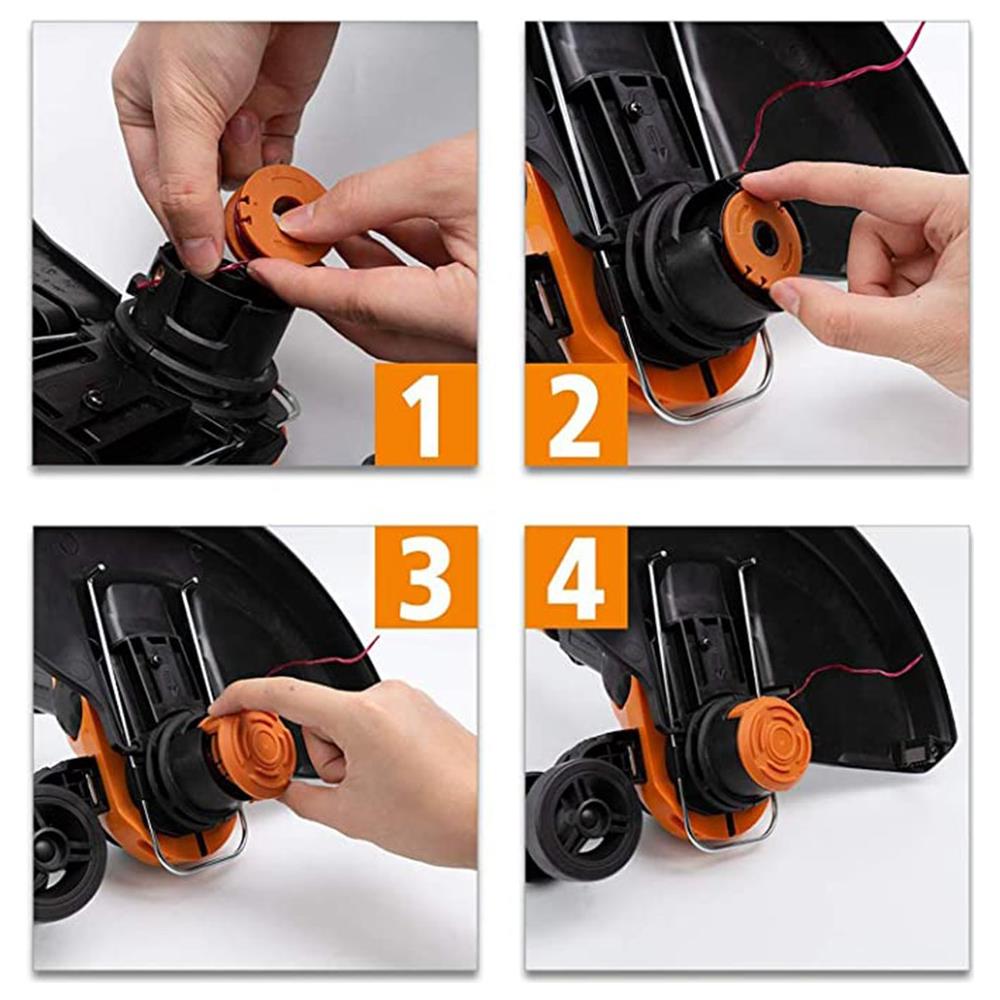 1

2

3

4