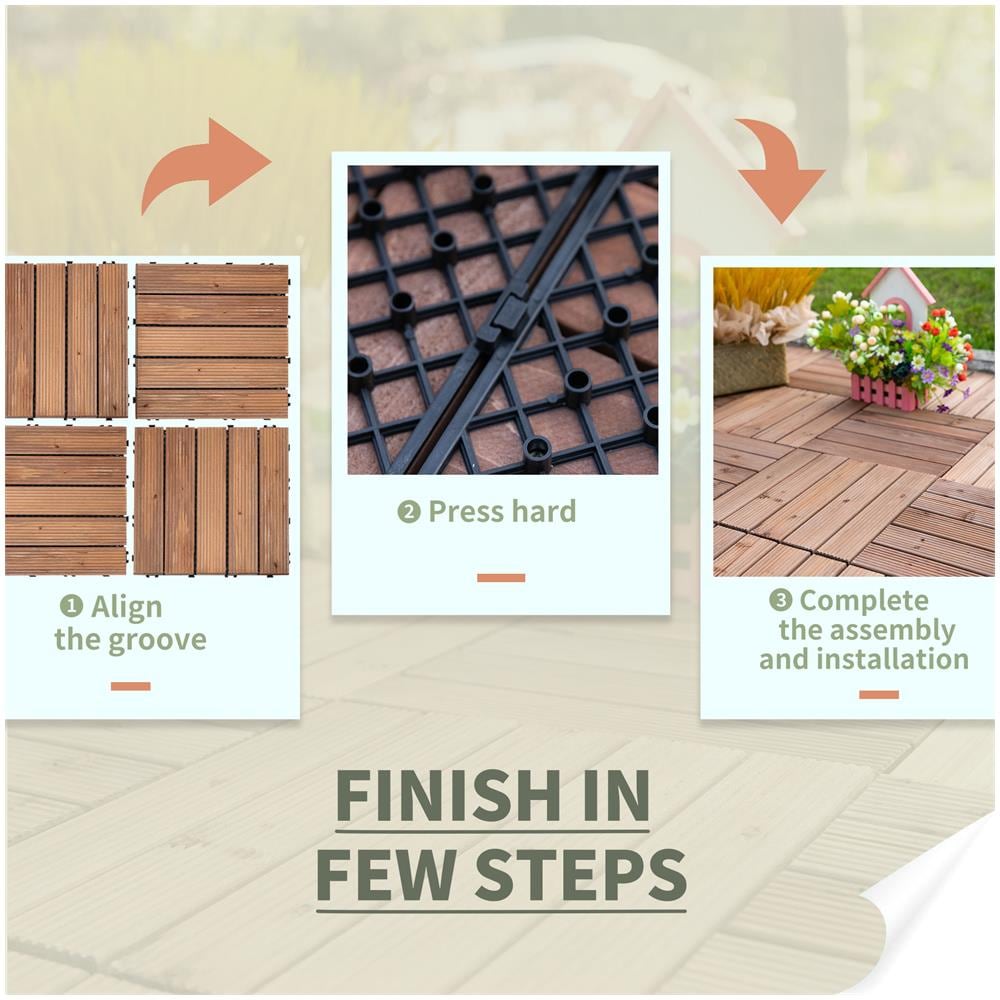 ❶ Align the groove

❷ Press hard

❸ Complete the assembly and installation

FINISH IN FEW STEPS