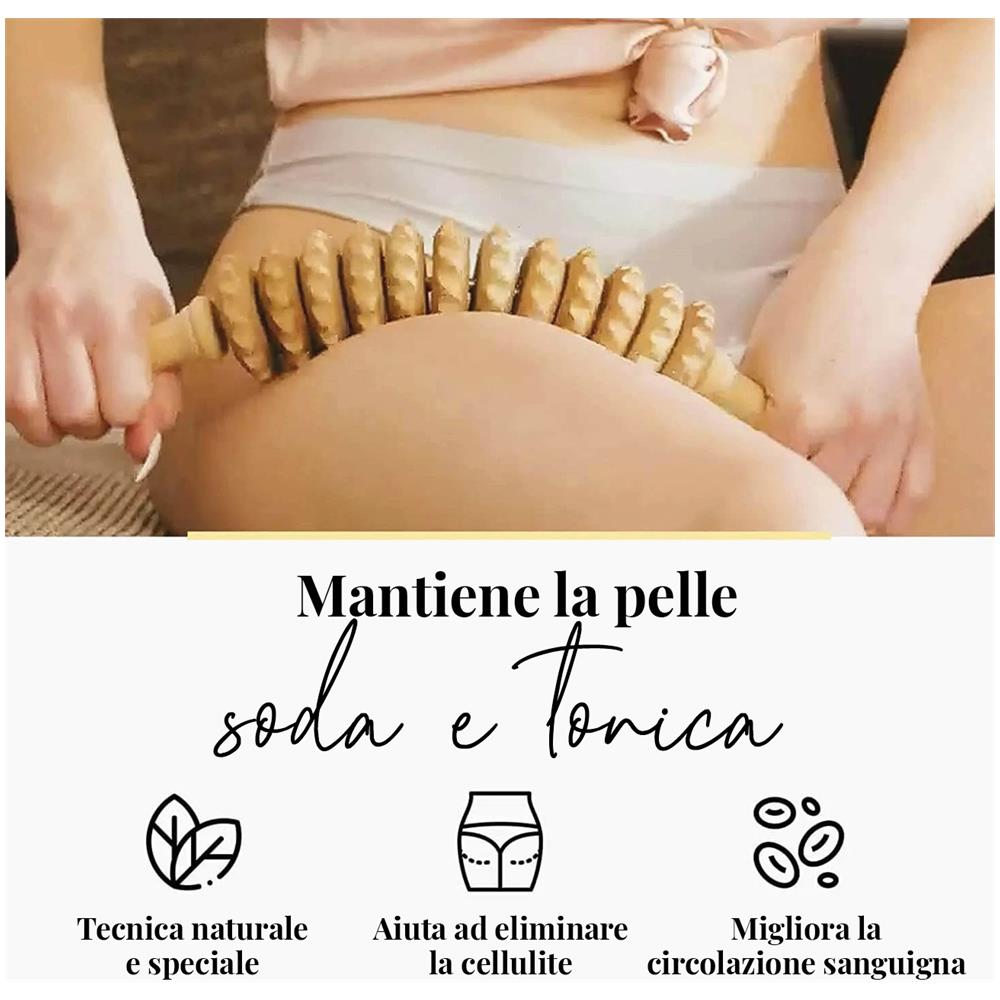 Mantiene la pelle
soda e tonica

Tecnica naturale e speciale

Aiuta ad eliminare la cellulite

Migliora la circolazione sanguigna