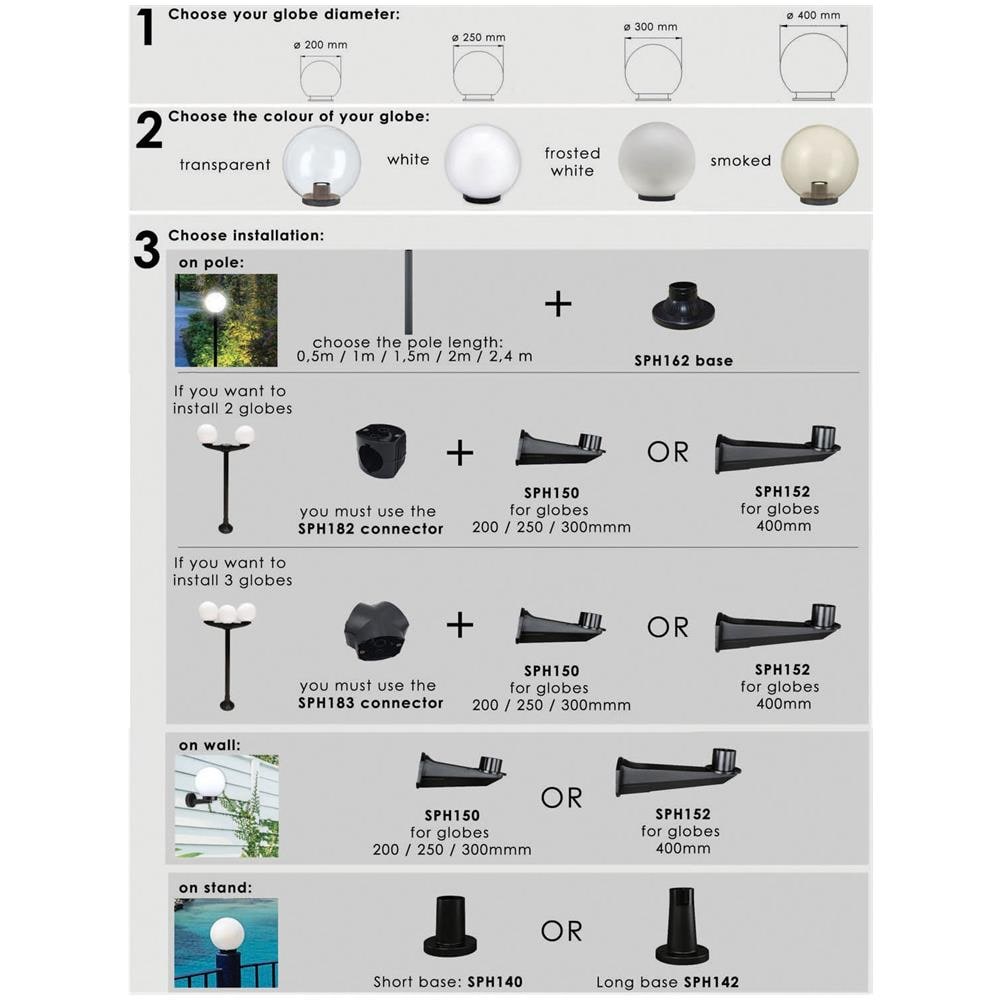 1 Choose your globe diameter:

ø 200 mm

ø 250 mm

ø 300 mm

ø 400 mm

2 Choose the colour of your globe:

transparent

white

frosted white

smoked

3 Choose installation:

on pole:

choose the pole length:
0,5m / 1m / 1,5m / 2m / 2,4 m

+

SPH162 base

If you want to install 2 globes

you must use the SPH182 connector

+

SPH150 for globes 200 / 250 / 300mmm

OR

SPH152 for globes 400mm

If you want to install 3 globes

you must use the SPH183 connector

+

SPH150 for globes 200 / 250 / 300mmm

OR

SPH152 for globes 400mm

on wall:

SPH150 for globes 200 / 250 / 300mmm

OR

SPH152 for globes 400mm

on stand:

Short base: SPH140

OR

Long base SPH142