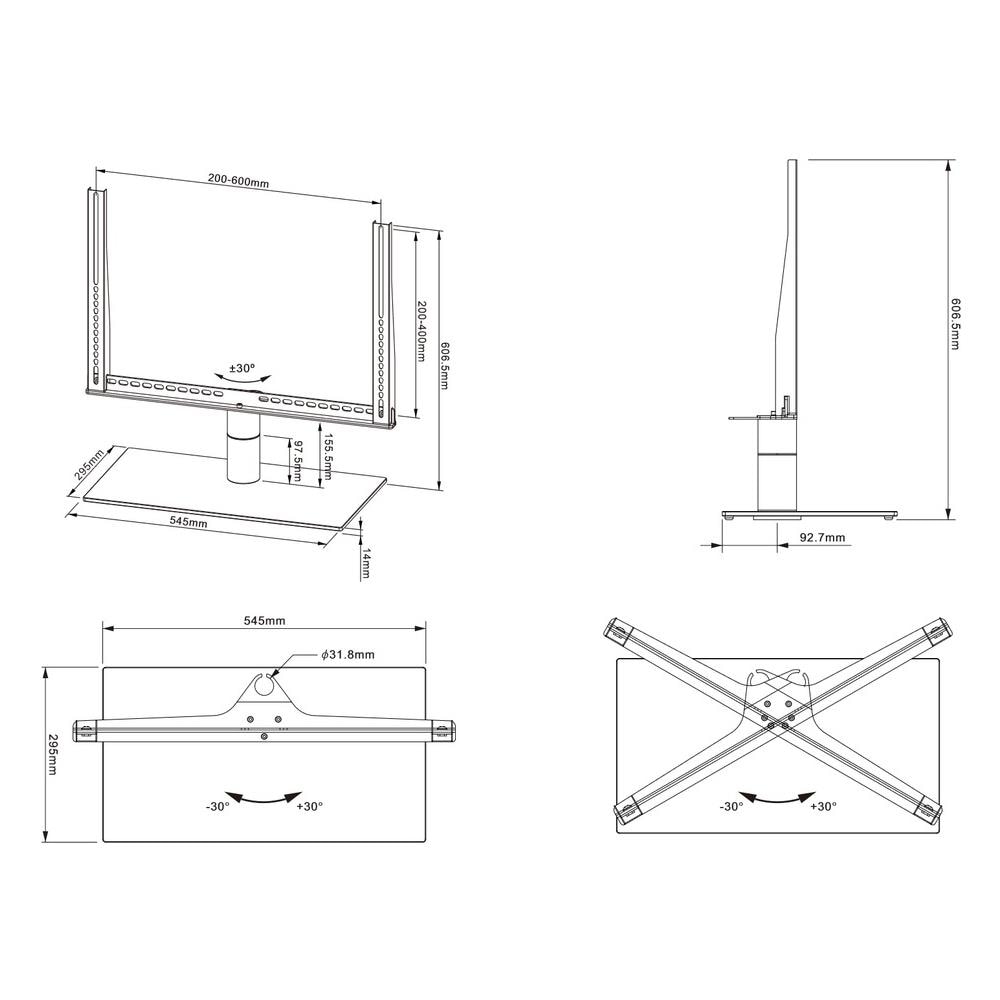 200-600mm

200-400mm

606.5mm

±30°

155.5mm

97.5mm

295mm

545mm

14mm

606.5mm

92.7mm

545mm

$\phi$31.8mm

295mm

-30°

+30°

-30°

+30°