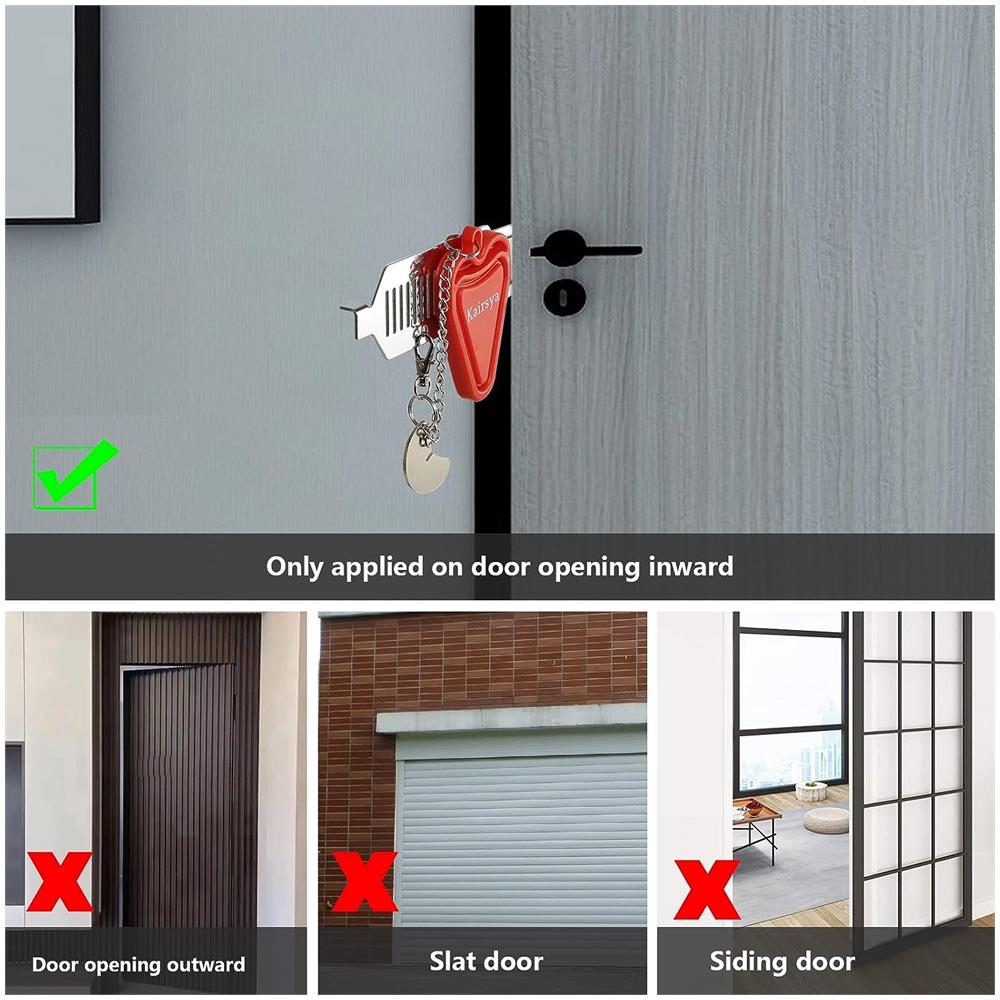 Kairsya

Only applied on door opening inward

Door opening outward

Slat door

Siding door