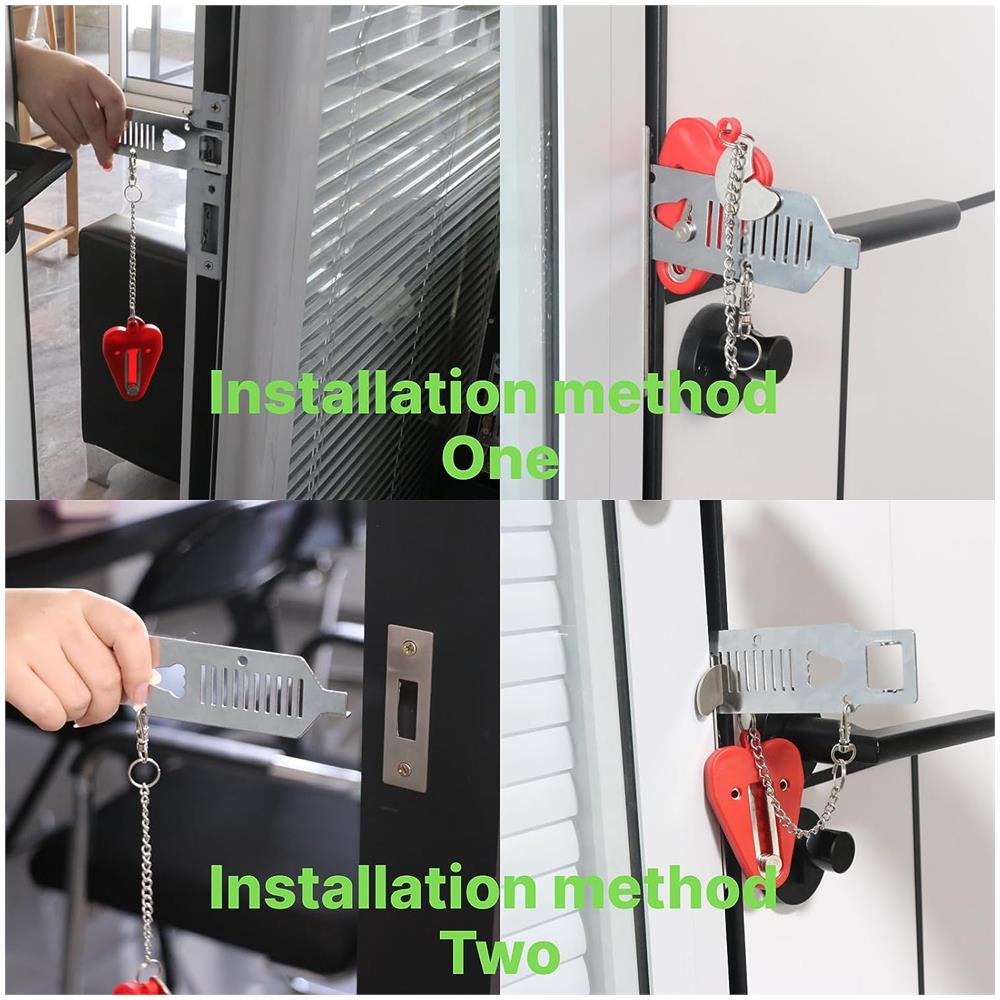 Installation method One

Installation method Two