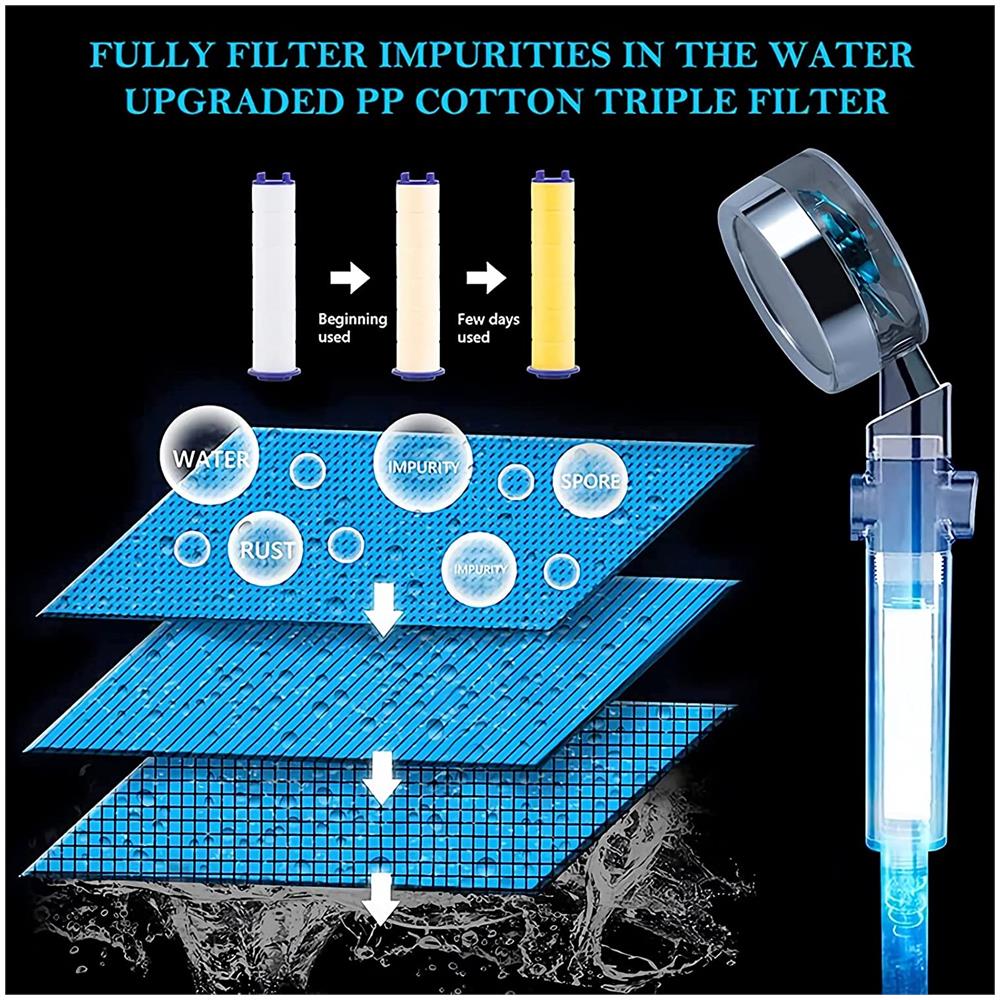 FULLY FILTER IMPURITIES IN THE WATER
UPGRADED PP COTTON TRIPLE FILTER

Beginning used

Few days used

WATER

IMPURITY

SPORE

RUST

IMPURITY