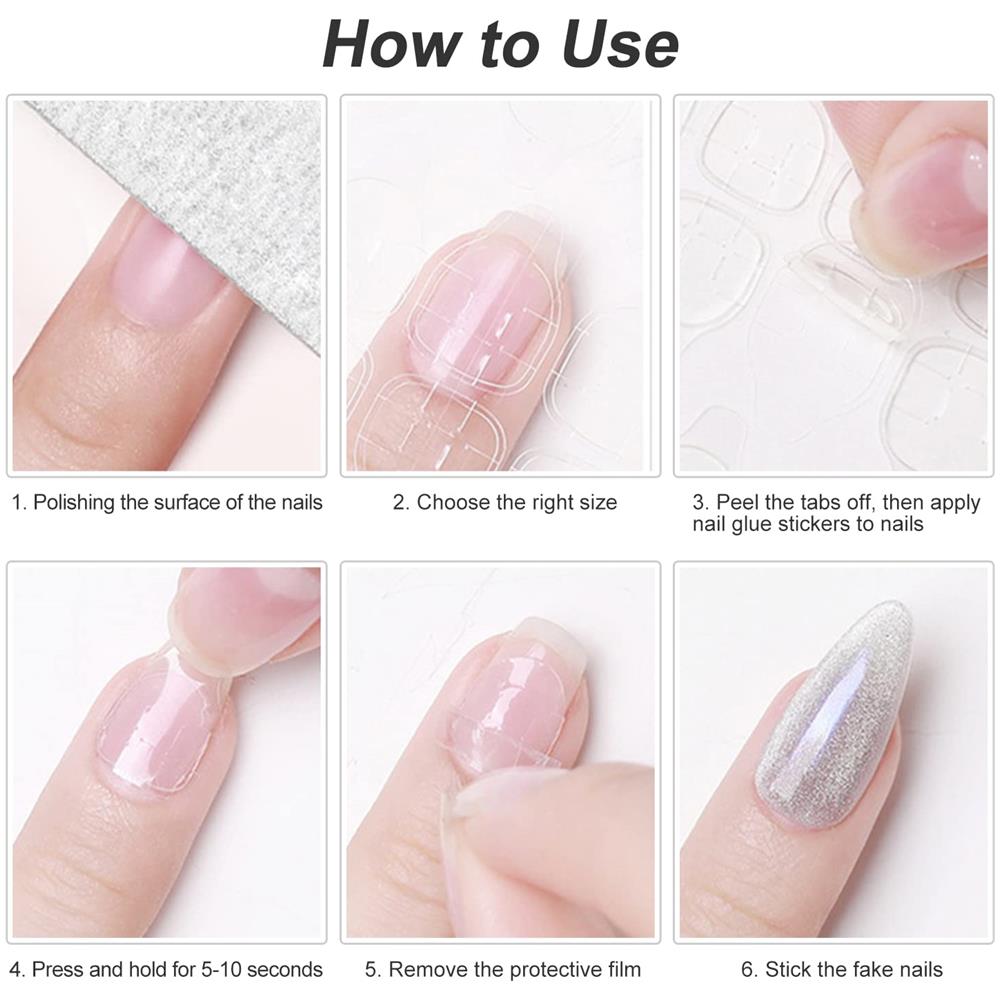 How to Use

1. Polishing the surface of the nails

2. Choose the right size

3. Peel the tabs off, then apply nail glue stickers to nails

4. Press and hold for 5-10 seconds

5. Remove the protective film

6. Stick the fake nails