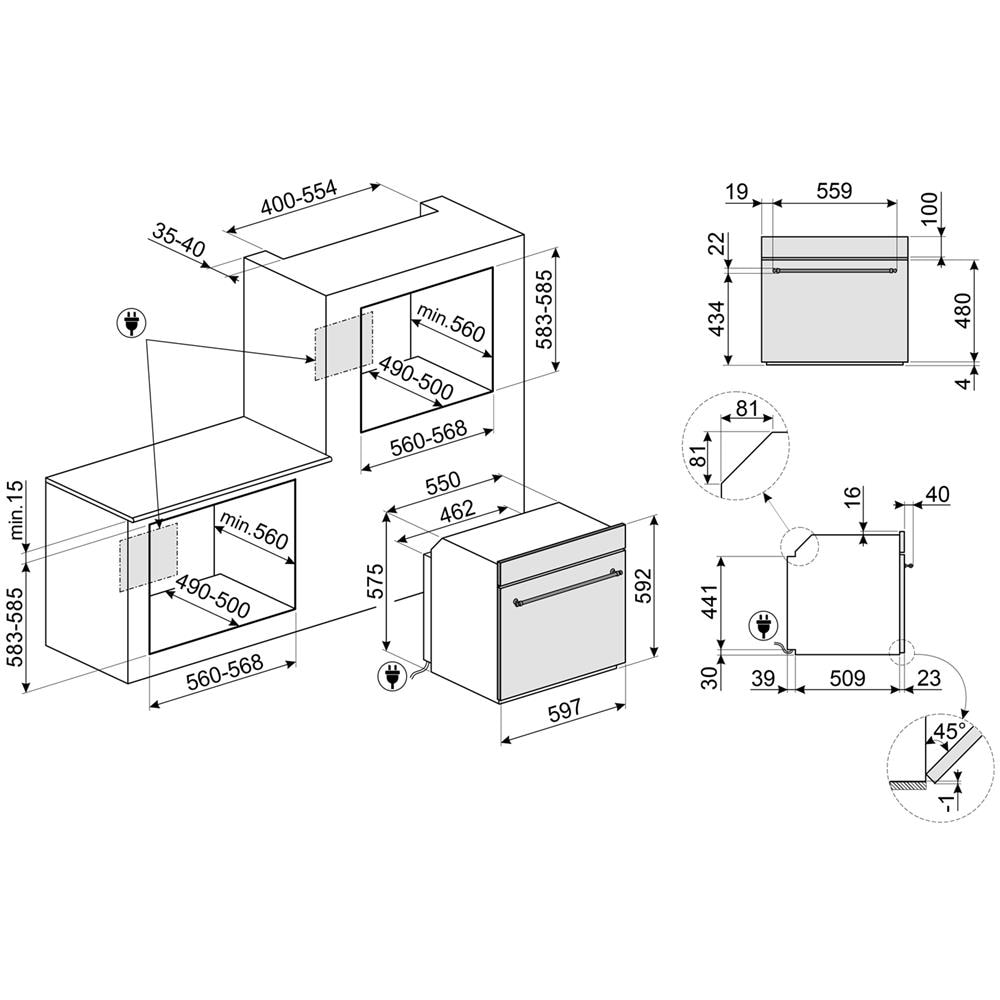 400-554
35-40
583-585
min.560
490-500
560-568
min.15
583-585
min.560
490-500
560-568
550
462
575
592
597
19
559
100
22
434
480
4
81
81
16
40
441
30
39
509
23
45°
-1