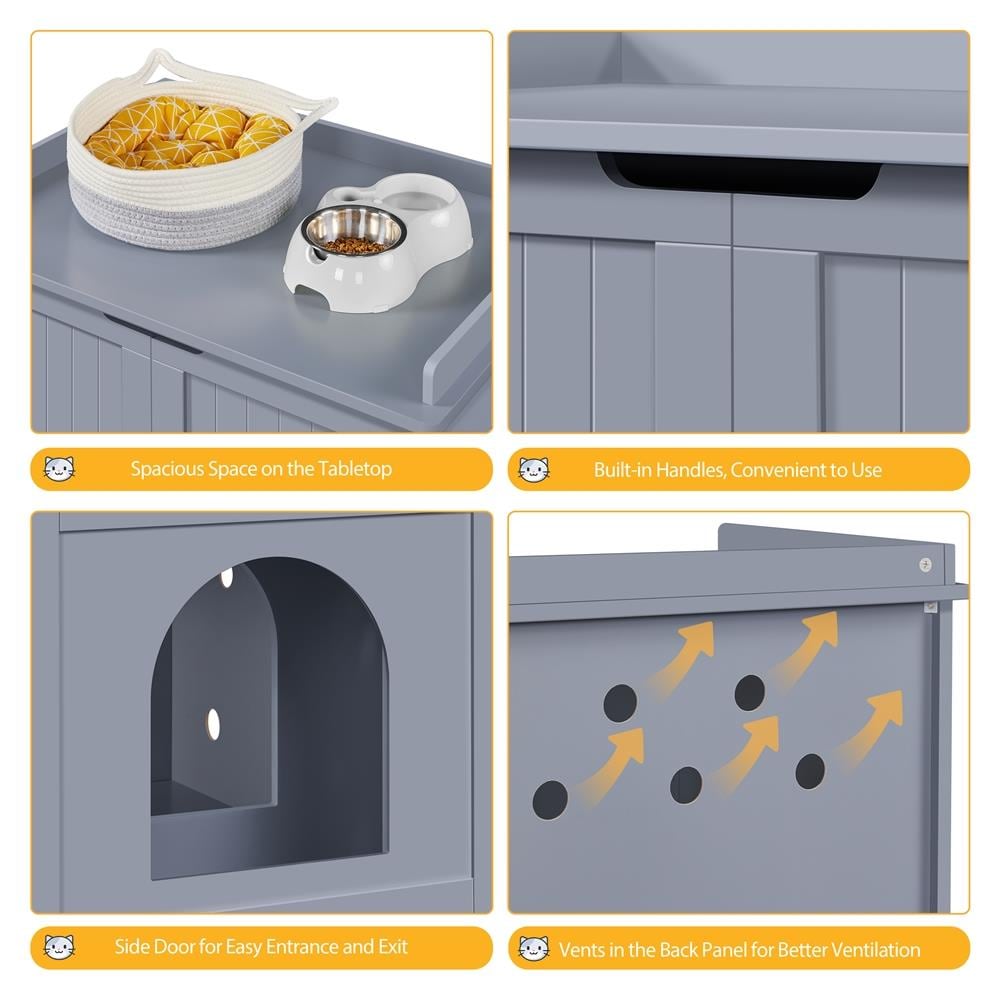 Spacious Space on the Tabletop

Built-in Handles, Convenient to Use

Side Door for Easy Entrance and Exit

Vents in the Back Panel for Better Ventilation