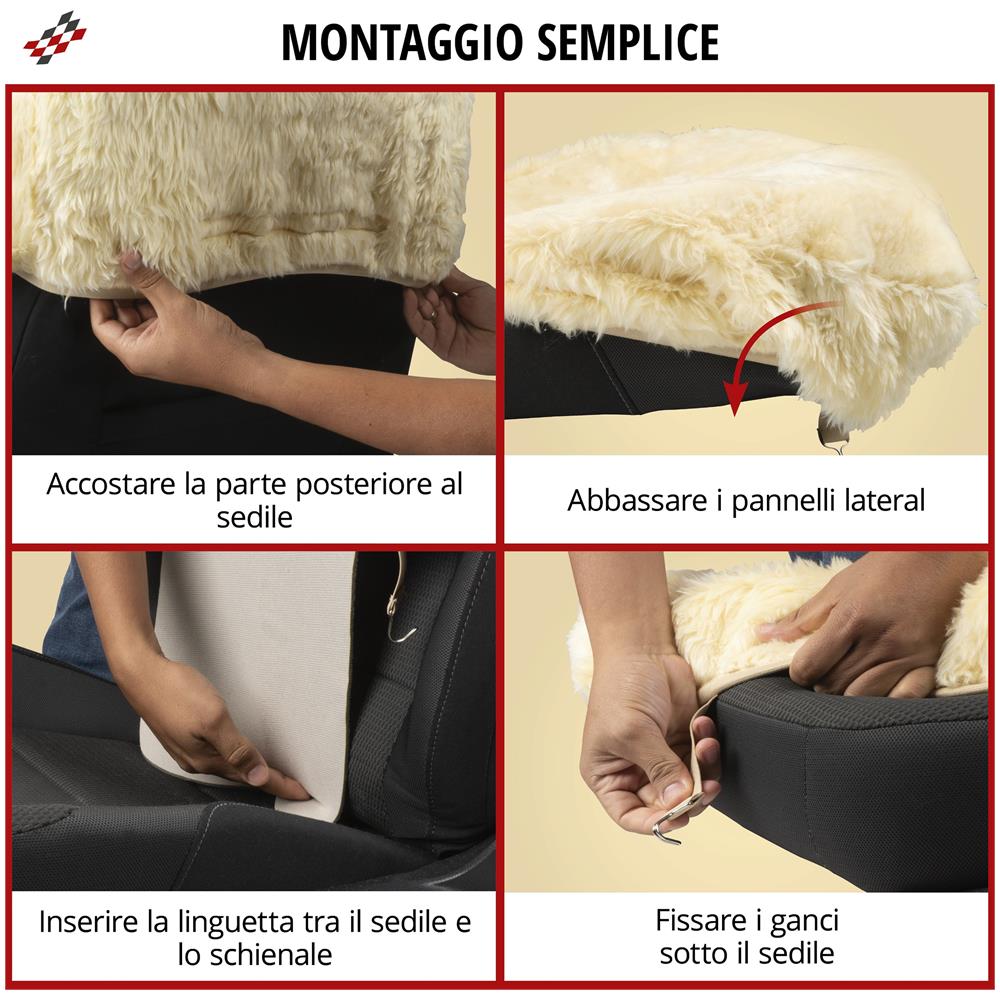 MONTAGGIO SEMPLICE

Accostare la parte posteriore al sedile

Abbassare i pannelli lateral

Inserire la linguetta tra il sedile e lo schienale

Fissare i ganci sotto il sedile