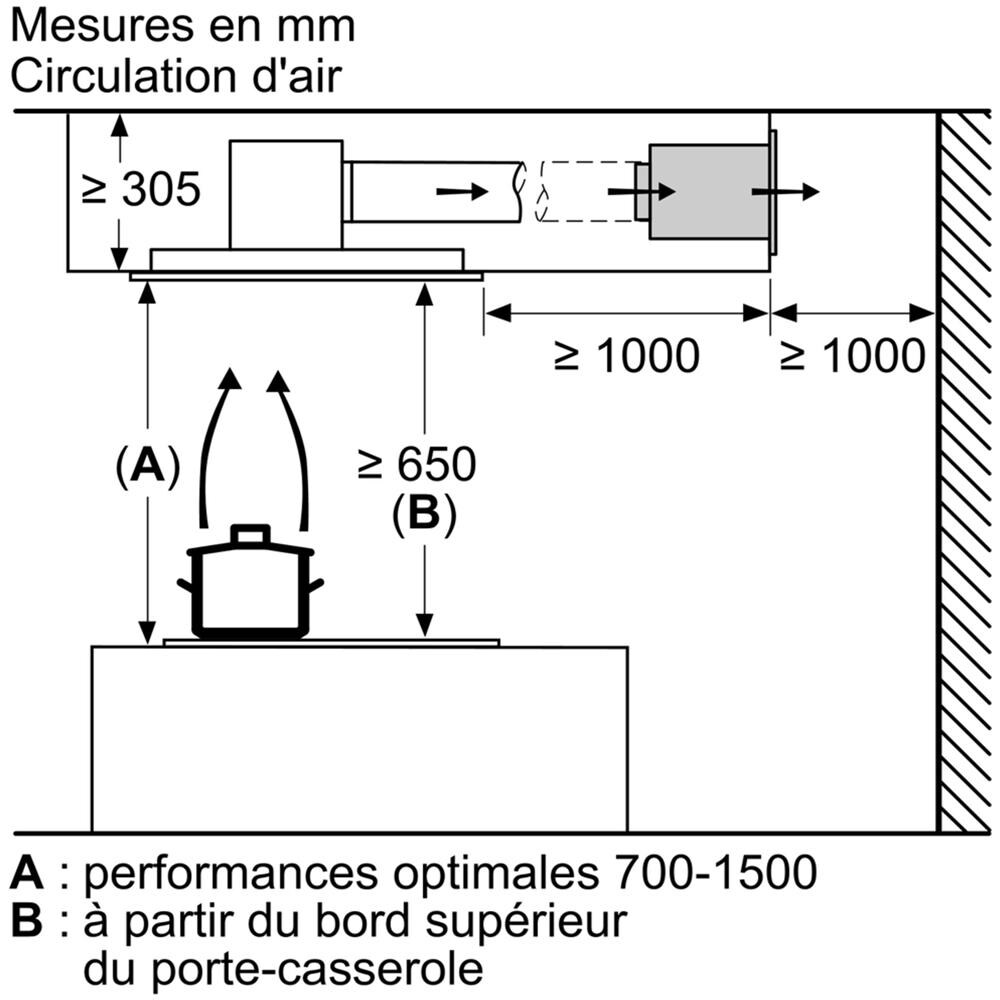 Mesures en mm
Circulation d'air

≥ 305

≥ 1000

≥ 1000

(A)

≥ 650
(B)

A : performances optimales 700-1500
B : à partir du bord supérieur du porte-casserole