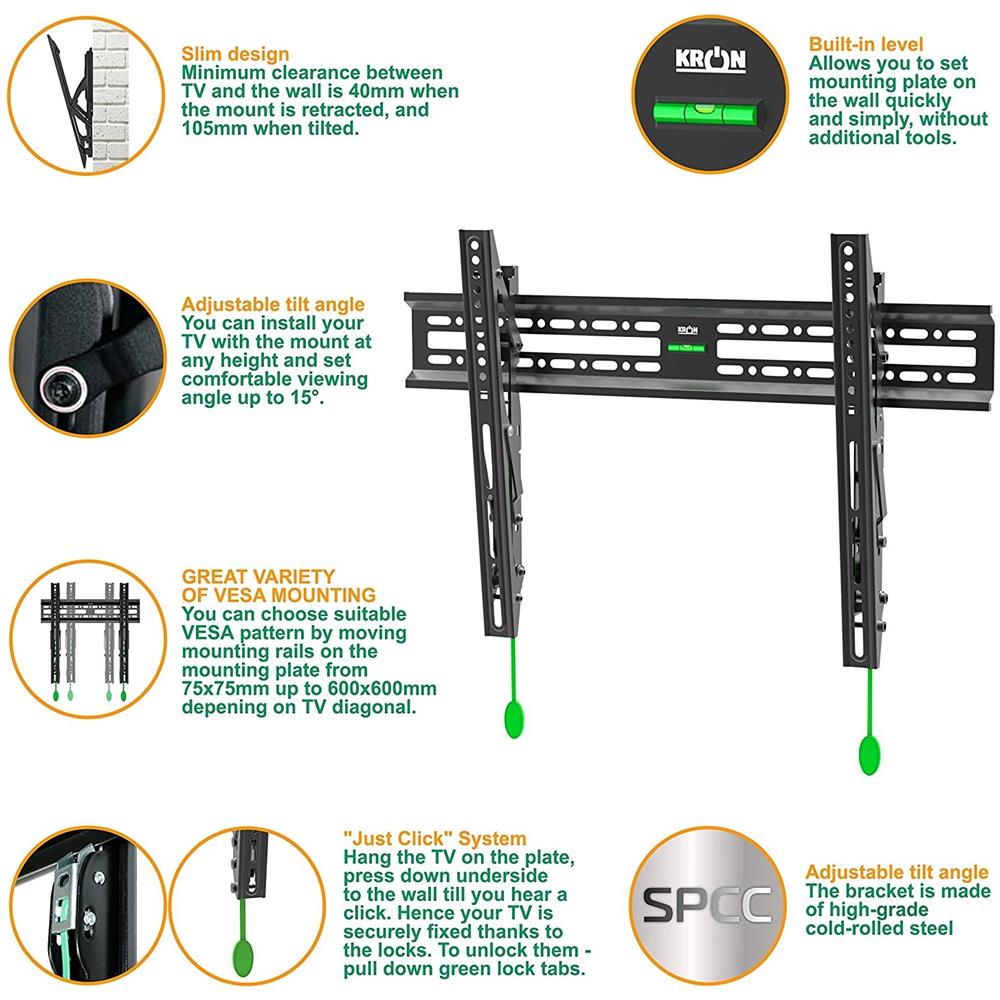 Slim design
Minimum clearance between TV and the wall is 40mm when the mount is retracted, and 105mm when tilted.

KRON

Built-in level
Allows you to set mounting plate on the wall quickly and simply, without additional tools.

Adjustable tilt angle
You can install your TV with the mount at any height and set comfortable viewing angle up to 15°.

KRON

GREAT VARIETY OF VESA MOUNTING
You can choose suitable VESA pattern by moving mounting rails on the mounting plate from 75x75mm up to 600x600mm depening on TV diagonal.

"Just Click" System
Hang the TV on the plate, press down underside to the wall till you hear a click. Hence your TV is securely fixed thanks to the locks. To unlock them - pull down green lock tabs.

SPCC

Adjustable tilt angle
The bracket is made of high-grade cold-rolled steel