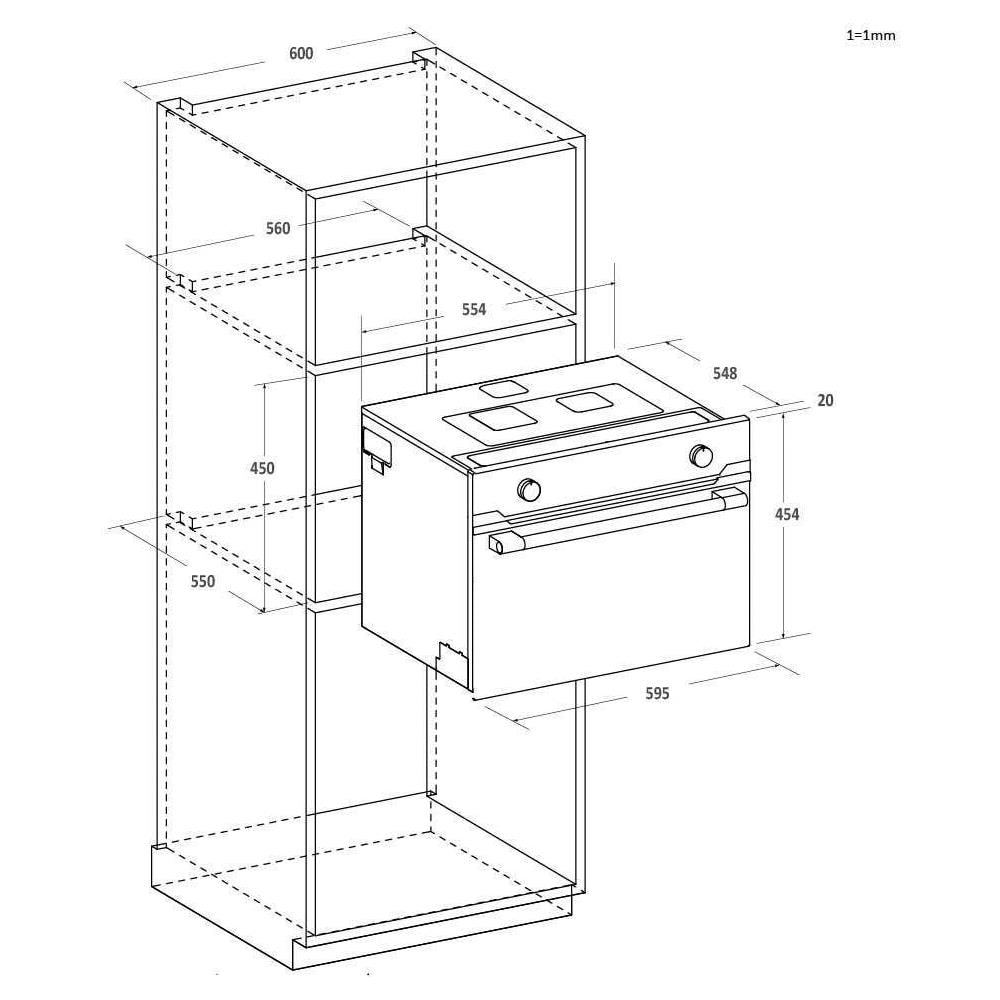 1=1mm

600

560

554

548

20

450

454

550

595