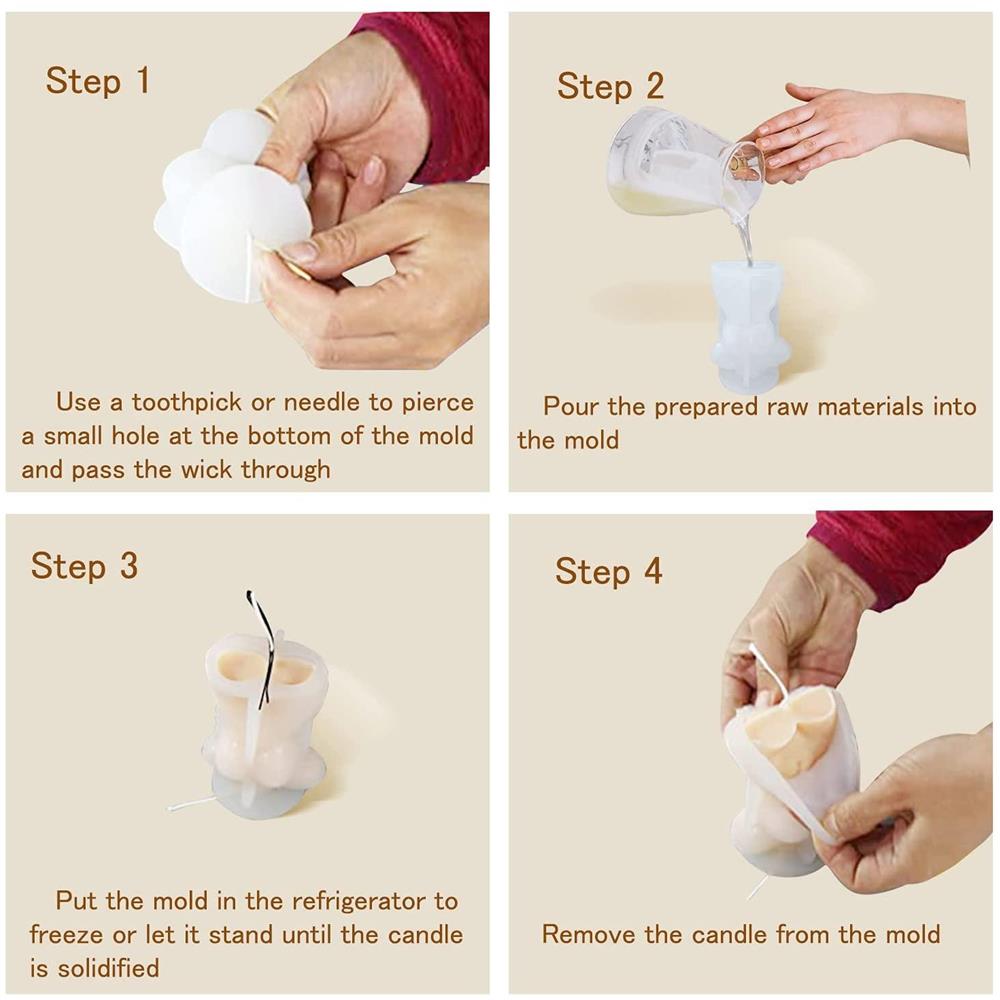 Step 1

Use a toothpick or needle to pierce a small hole at the bottom of the mold and pass the wick through

Step 2

Pour the prepared raw materials into the mold

Step 3

Put the mold in the refrigerator to freeze or let it stand until the candle is solidified

Step 4

Remove the candle from the mold