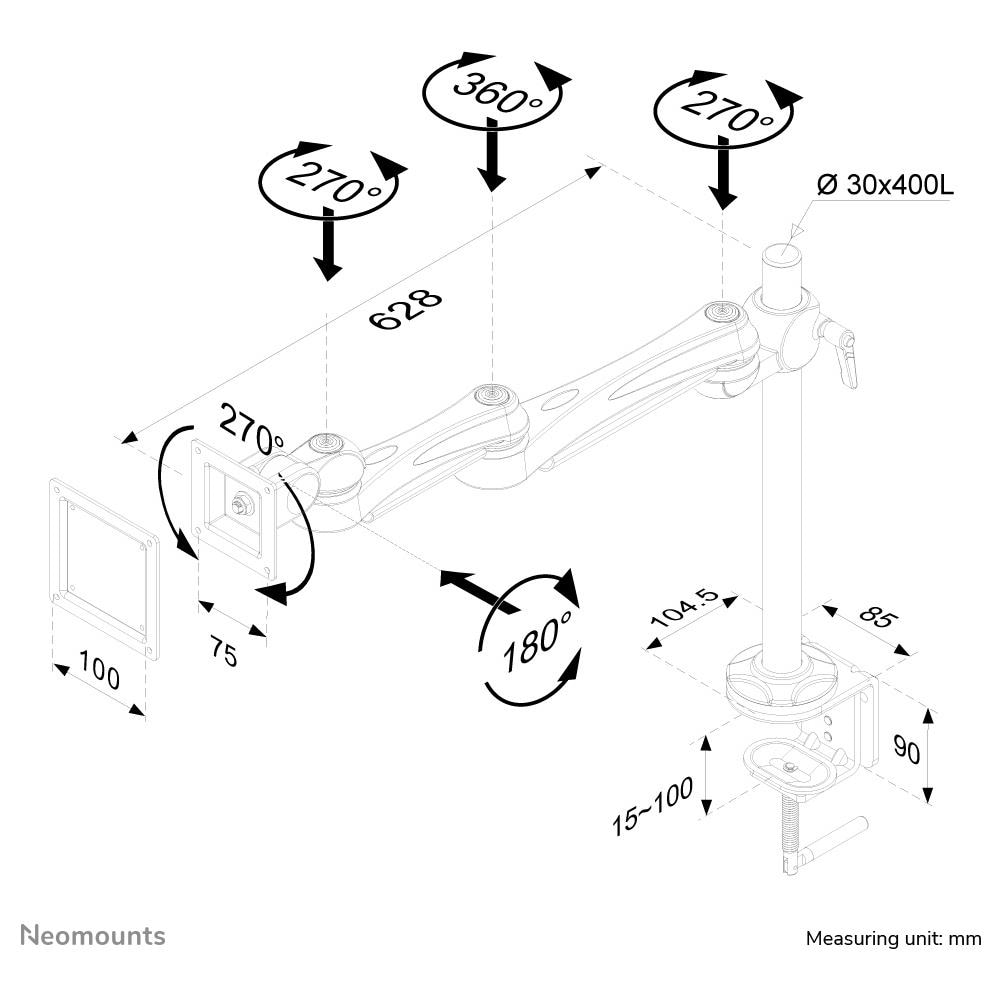 360°
270°
270°
Ø 30x400L
628
270°
180°
104.5
85
75
100
90
15~100
Neomounts
Measuring unit: mm