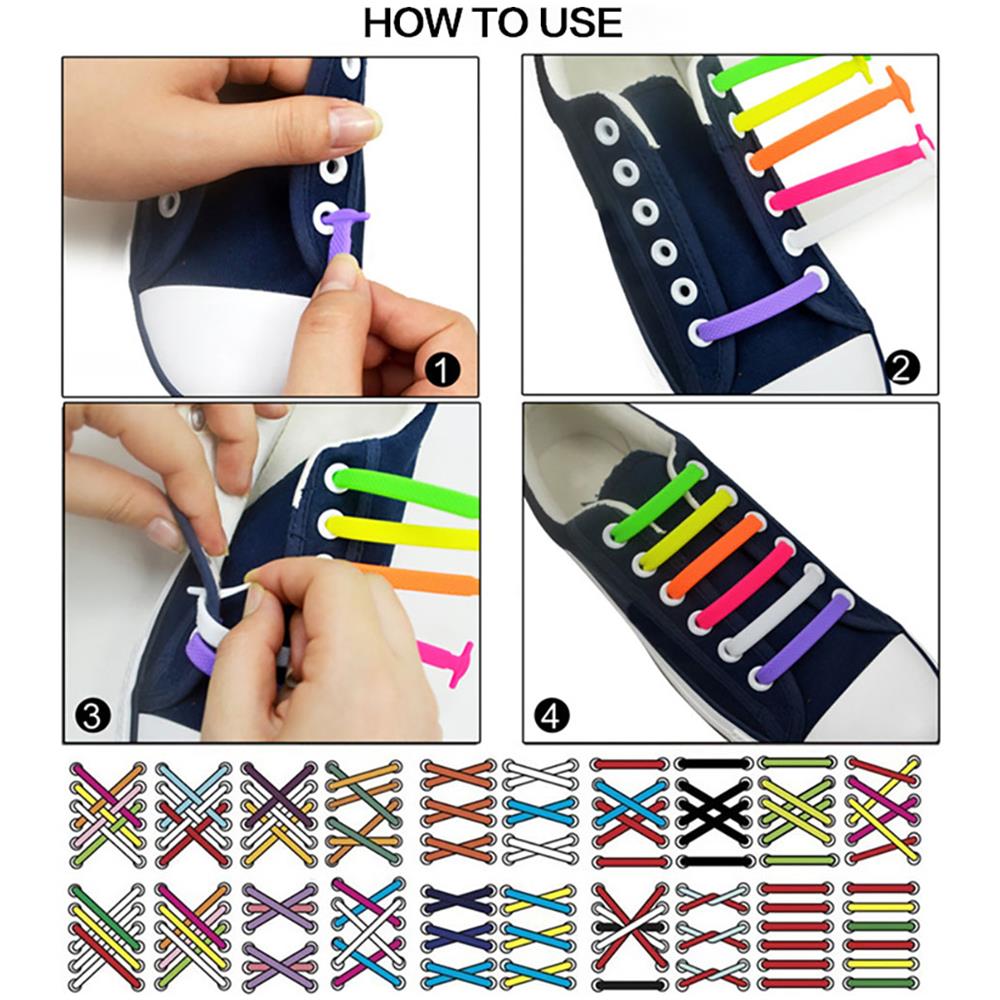 HOW TO USE

1

2

3

4