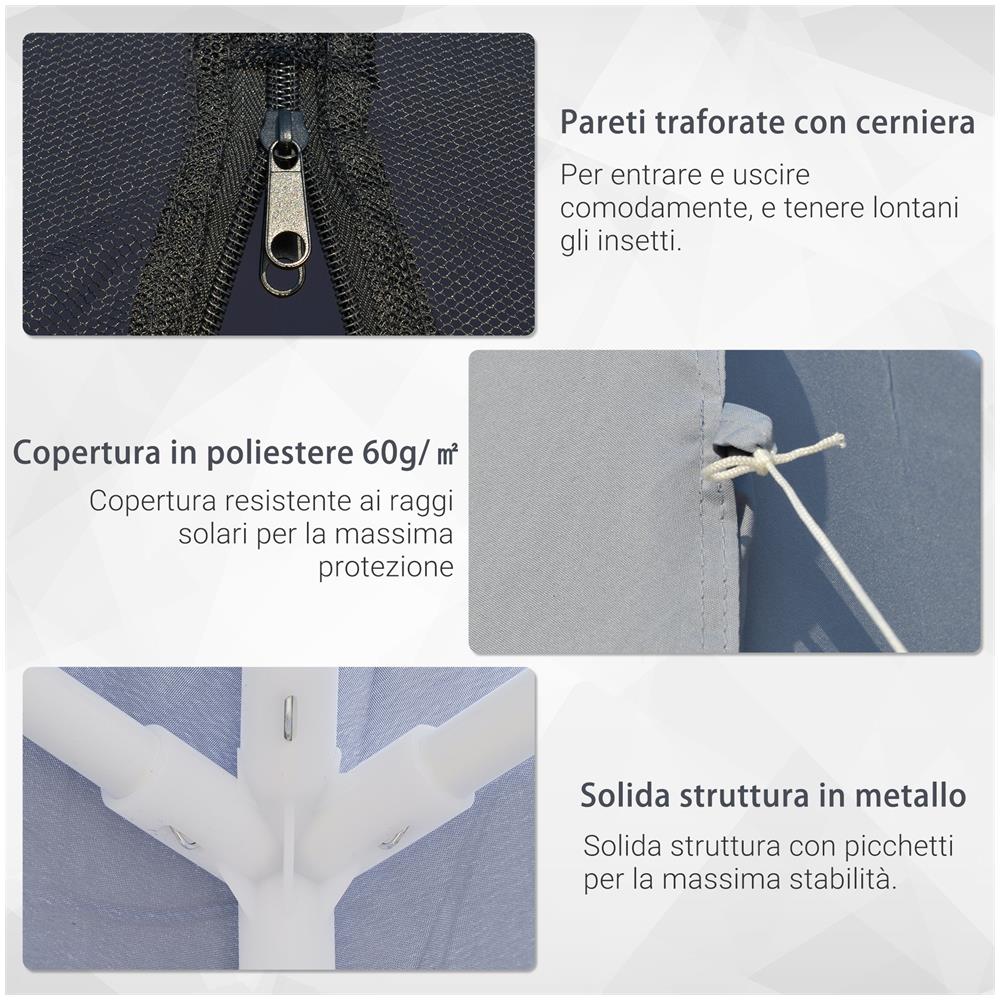 Pareti traforate con cerniera

Per entrare e uscire comodamente, e tenere lontani gli insetti.

Copertura in poliestere 60g/ ㎡

Copertura resistente ai raggi solari per la massima protezione

Solida struttura in metallo

Solida struttura con picchetti per la massima stabilità.